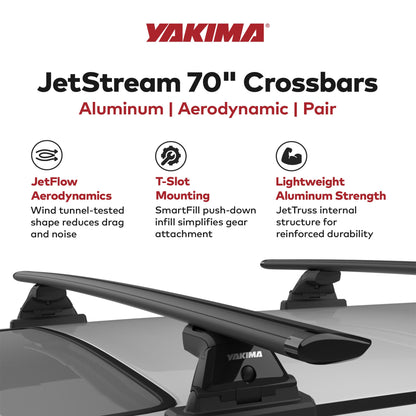 YAKIMA®

JetStream 70" Crossbars

Aluminum | Aerodynamic | Pair

JetFlow Aerodynamics
Wind tunnel-tested shape reduces drag and noise

T-Slot Mounting
SmartFill push-down infill simplifies gear attachment

Lightweight Aluminum Strength
JetTruss internal structure for reinforced durability

YAKIMA