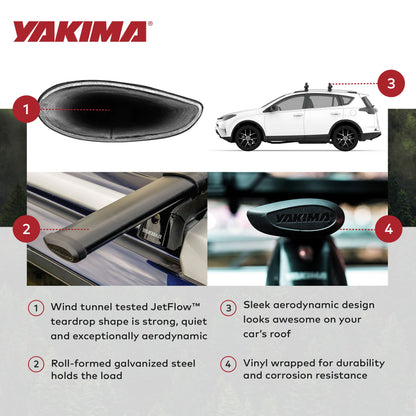 YAKIMA®

1

3

2

YAKIMA

4

1 Wind tunnel tested JetFlow™ teardrop shape is strong, quiet and exceptionally aerodynamic

2 Roll-formed galvanized steel holds the load

3 Sleek aerodynamic design looks awesome on your car's roof

4 Vinyl wrapped for durability and corrosion resistance