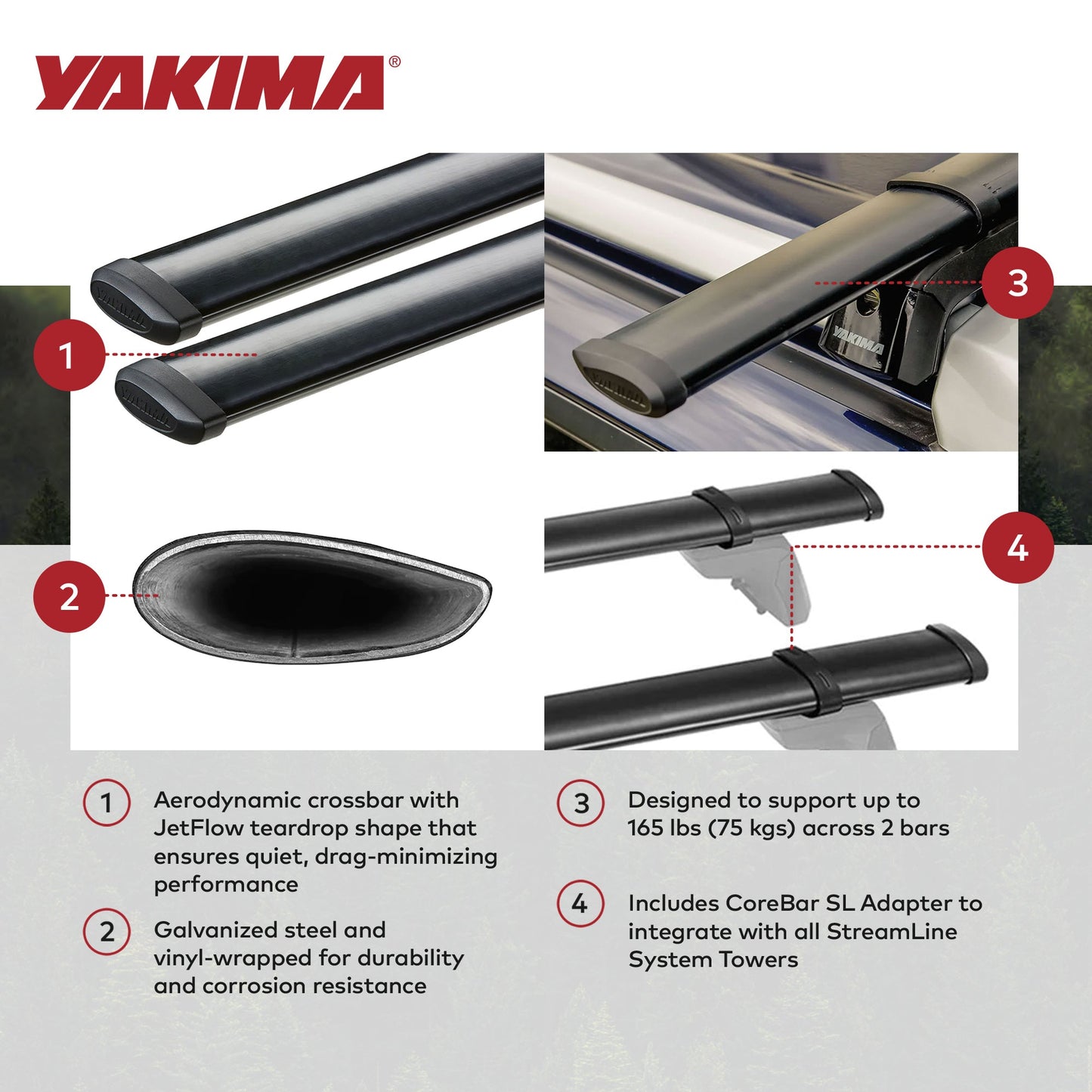 YAKIMA®

1

YAKIMA

YAKIMA

3

YAKIMA

YAKIMA

2

4

1 Aerodynamic crossbar with JetFlow teardrop shape that ensures quiet, drag-minimizing performance

2 Galvanized steel and vinyl-wrapped for durability and corrosion resistance

3 Designed to support up to 165 lbs (75 kgs) across 2 bars

4 Includes CoreBar SL Adapter to integrate with all StreamLine System Towers