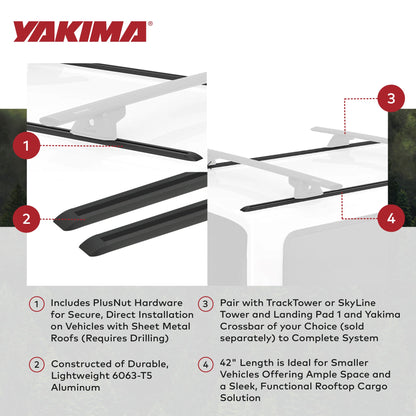 YAKIMA®

1

2

3

4

1 Includes PlusNut Hardware for Secure, Direct Installation on Vehicles with Sheet Metal Roofs (Requires Drilling)

2 Constructed of Durable, Lightweight 6063-T5 Aluminum

3 Pair with TrackTower or SkyLine Tower and Landing Pad 1 and Yakima Crossbar of your Choice (sold separately) to Complete System

4 42" Length is Ideal for Smaller Vehicles Offering Ample Space and a Sleek, Functional Rooftop Cargo Solution