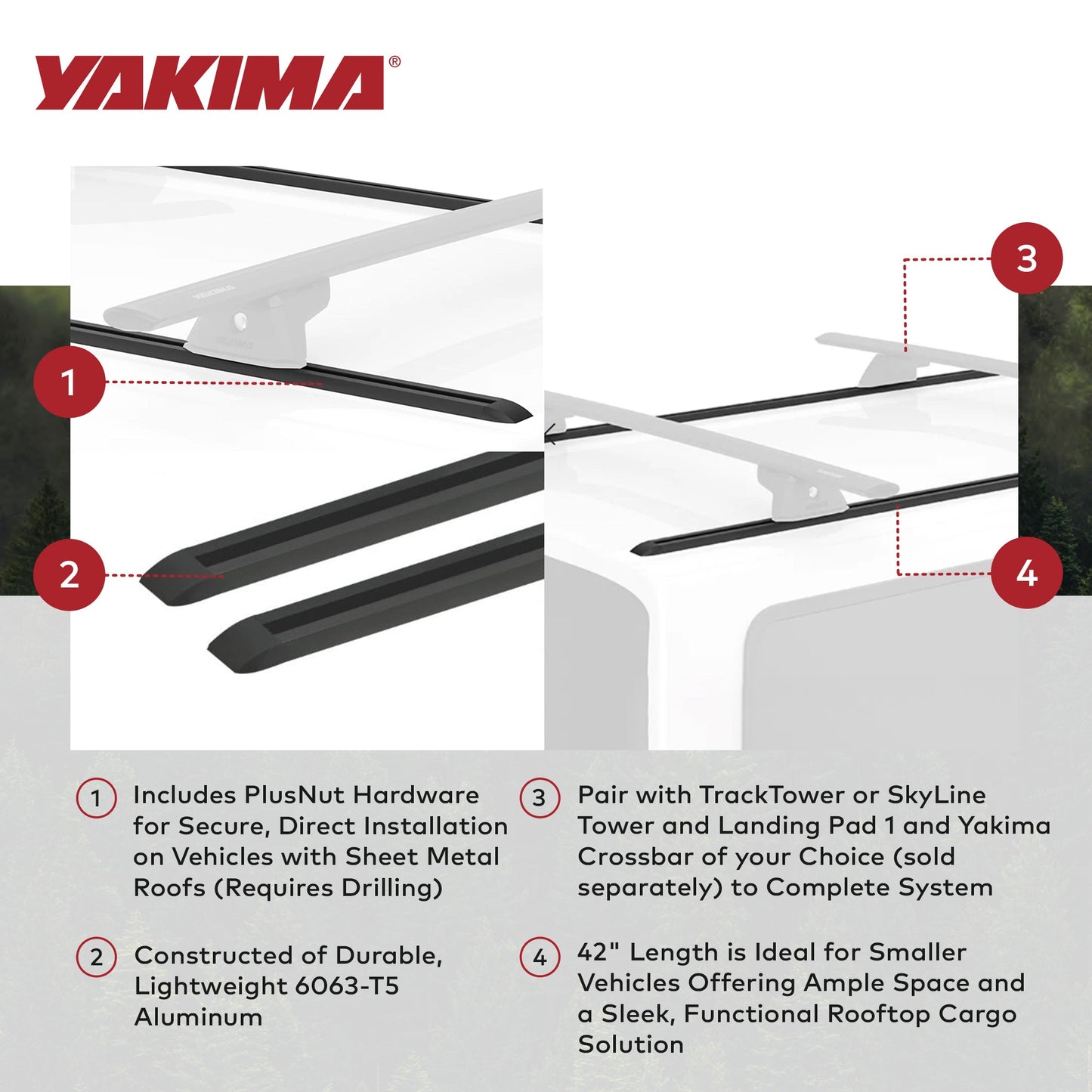 YAKIMA®

YAKIMA

YAKIMA

1

2

3

4

1 Includes PlusNut Hardware for Secure, Direct Installation on Vehicles with Sheet Metal Roofs (Requires Drilling)

2 Constructed of Durable, Lightweight 6063-T5 Aluminum

3 Pair with TrackTower or SkyLine Tower and Landing Pad 1 and Yakima Crossbar of your Choice (sold separately) to Complete System

4 42" Length is Ideal for Smaller Vehicles Offering Ample Space and a Sleek, Functional Rooftop Cargo Solution