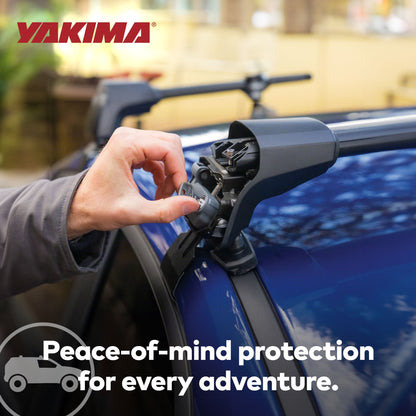 YAKIMA®

Peace-of-mind protection for every adventure.