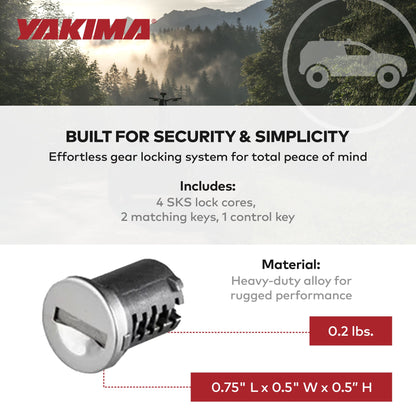 YAKIMA

BUILT FOR SECURITY & SIMPLICITY
Effortless gear locking system for total peace of mind

Includes:
4 SKS lock cores,
2 matching keys, 1 control key

Material:
Heavy-duty alloy for rugged performance

0.2 lbs.

0.75" L x 0.5" W x 0.5" H