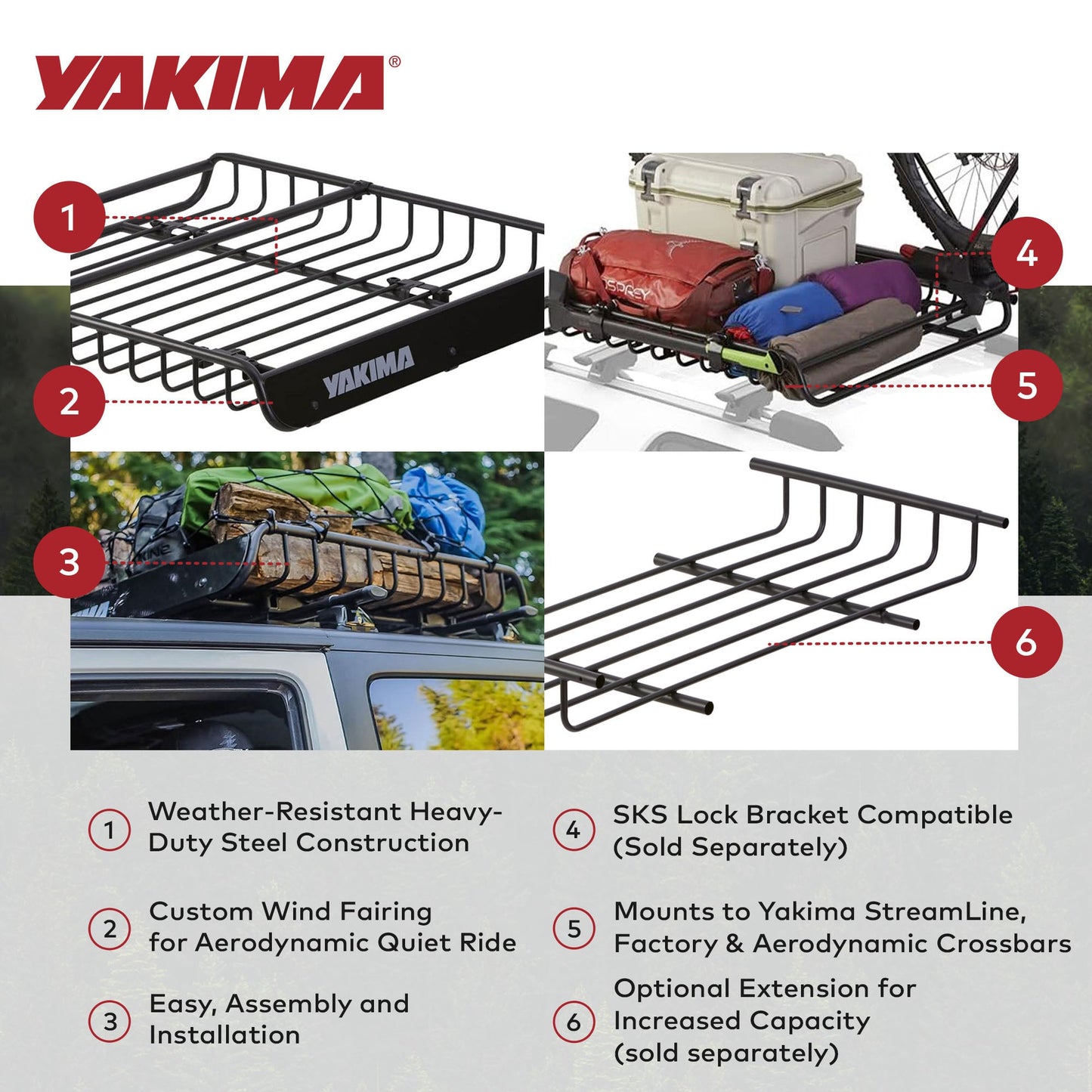 YAKIMA®

1

2

YAKIMA

OSPREY

4

5

3

6

1 Weather-Resistant Heavy-Duty Steel Construction

2 Custom Wind Fairing for Aerodynamic Quiet Ride

3 Easy, Assembly and Installation

4 SKS Lock Bracket Compatible (Sold Separately)

5 Mounts to Yakima StreamLine, Factory & Aerodynamic Crossbars

6 Optional Extension for Increased Capacity (sold separately)