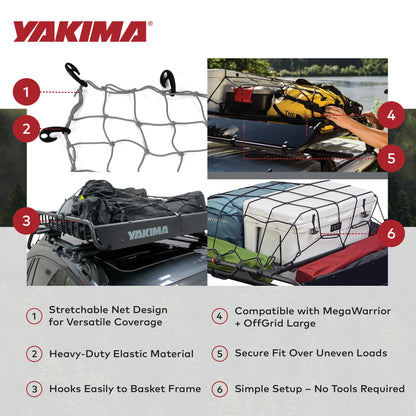 YAKIMA®

1

2

4

5

3

YAKIMA

6

1 Stretchable Net Design for Versatile Coverage

2 Heavy-Duty Elastic Material

3 Hooks Easily to Basket Frame

4 Compatible with MegaWarrior + OffGrid Large

5 Secure Fit Over Uneven Loads

6 Simple Setup – No Tools Required