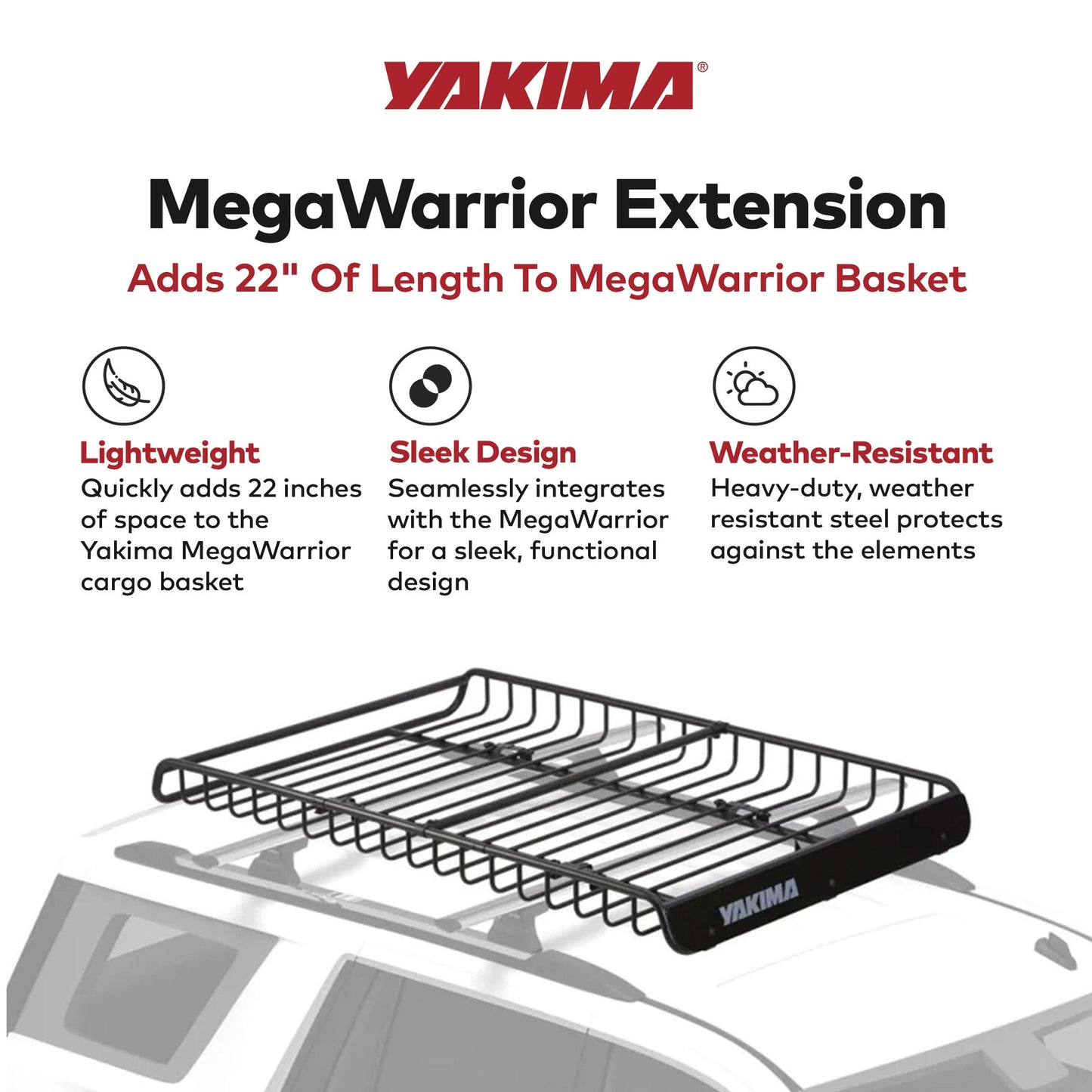 YAKIMA®

MegaWarrior Extension

Adds 22" Of Length To MegaWarrior Basket

Lightweight
Quickly adds 22 inches of space to the Yakima MegaWarrior cargo basket

Sleek Design
Seamlessly integrates with the MegaWarrior for a sleek, functional design

Weather-Resistant
Heavy-duty, weather resistant steel protects against the elements

YAKIMA