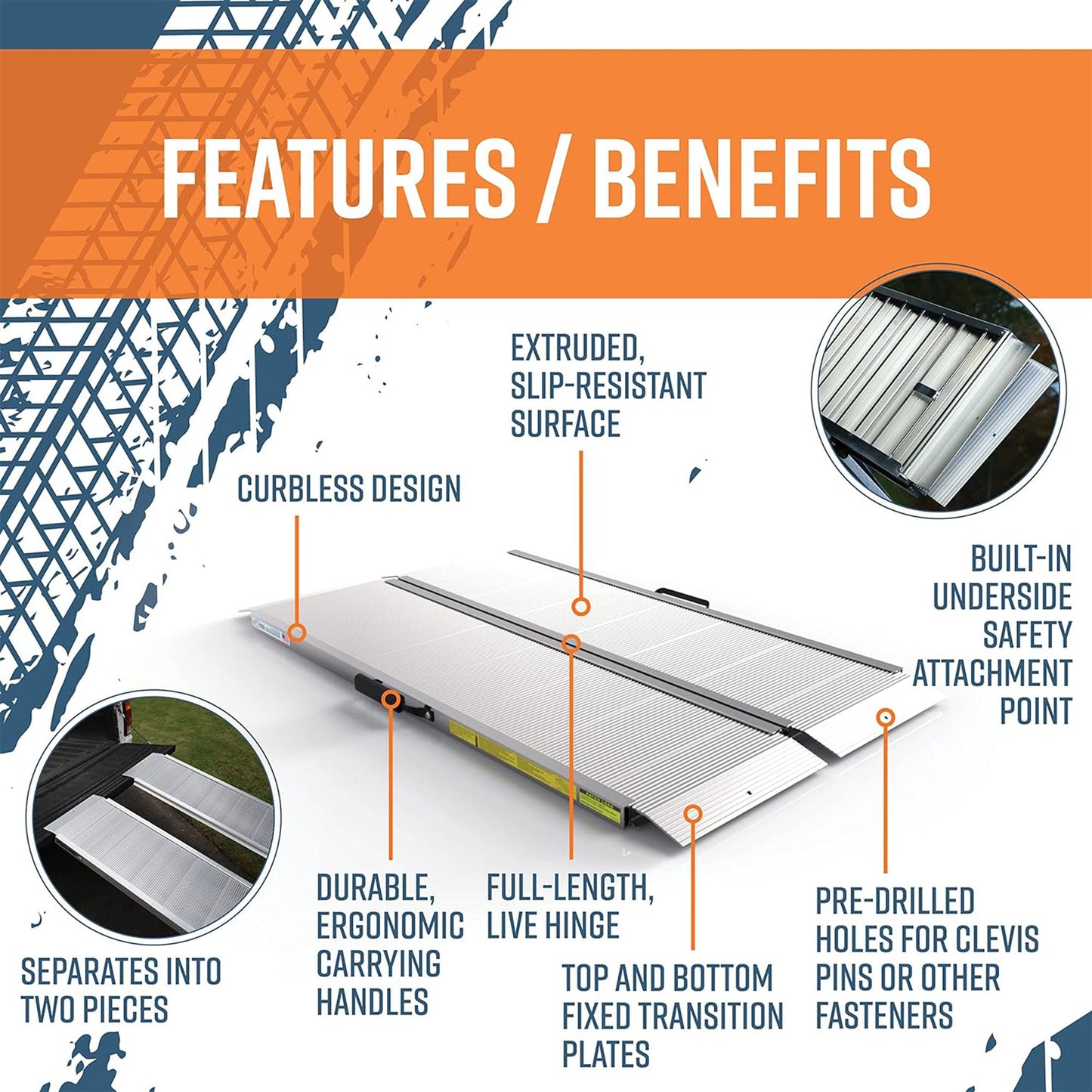 FEATURES / BENEFITS

EXTRUDED, SLIP-RESISTANT SURFACE

CURBLESS DESIGN

BUILT-IN UNDERSIDE SAFETY ATTACHMENT POINT

SEPARATES INTO TWO PIECES

DURABLE, ERGONOMIC CARRYING HANDLES

FULL-LENGTH, LIVE HINGE

TOP AND BOTTOM FIXED TRANSITION PLATES

PRE-DRILLED HOLES FOR CLEVIS PINS OR OTHER FASTENERS