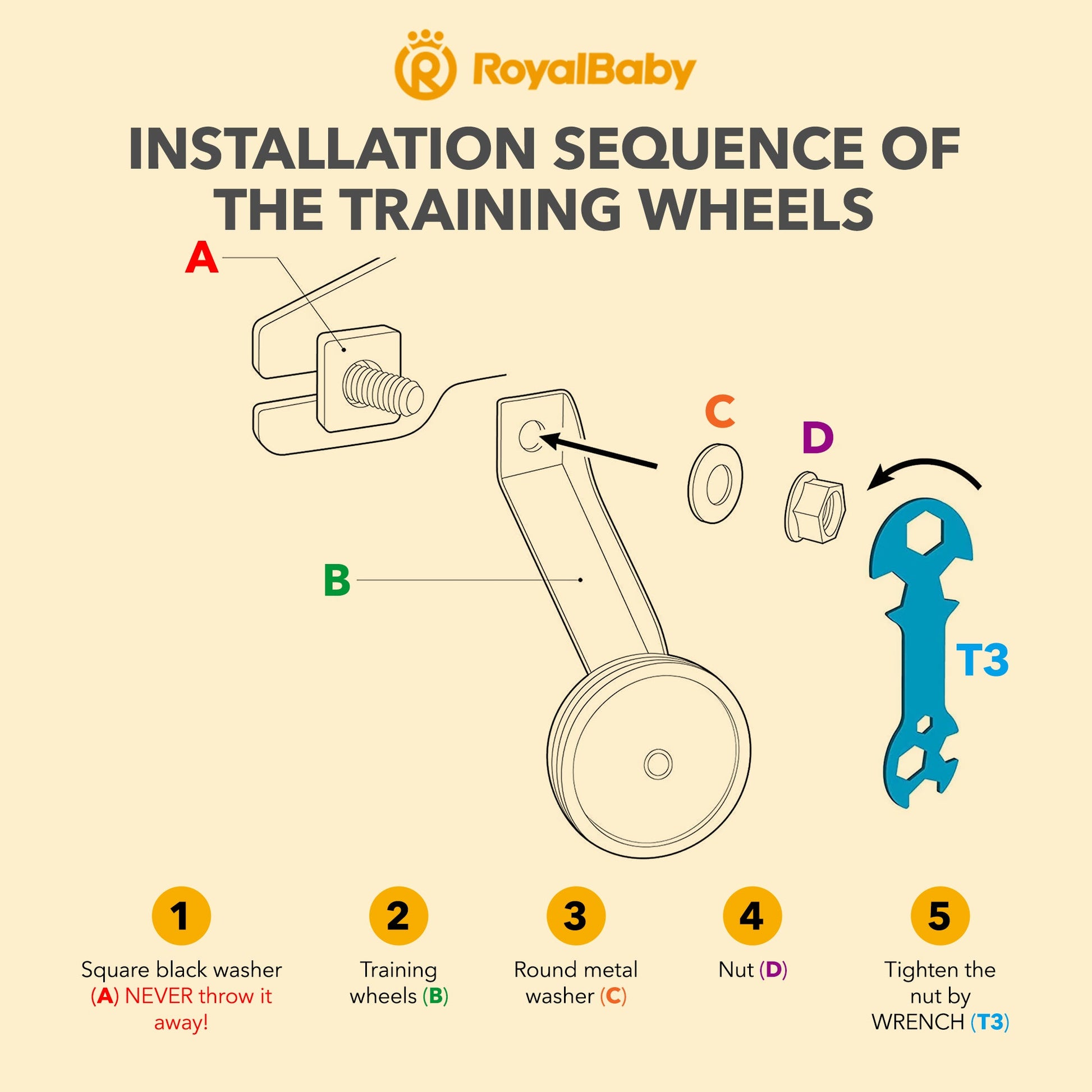 RoyalBaby

INSTALLATION SEQUENCE OF THE TRAINING WHEELS

A

C

D

B

T3

1
Square black washer (A) NEVER throw it away!

2
Training wheels (B)

3
Round metal washer (C)

4
Nut (D)

5
Tighten the nut by WRENCH (T3)