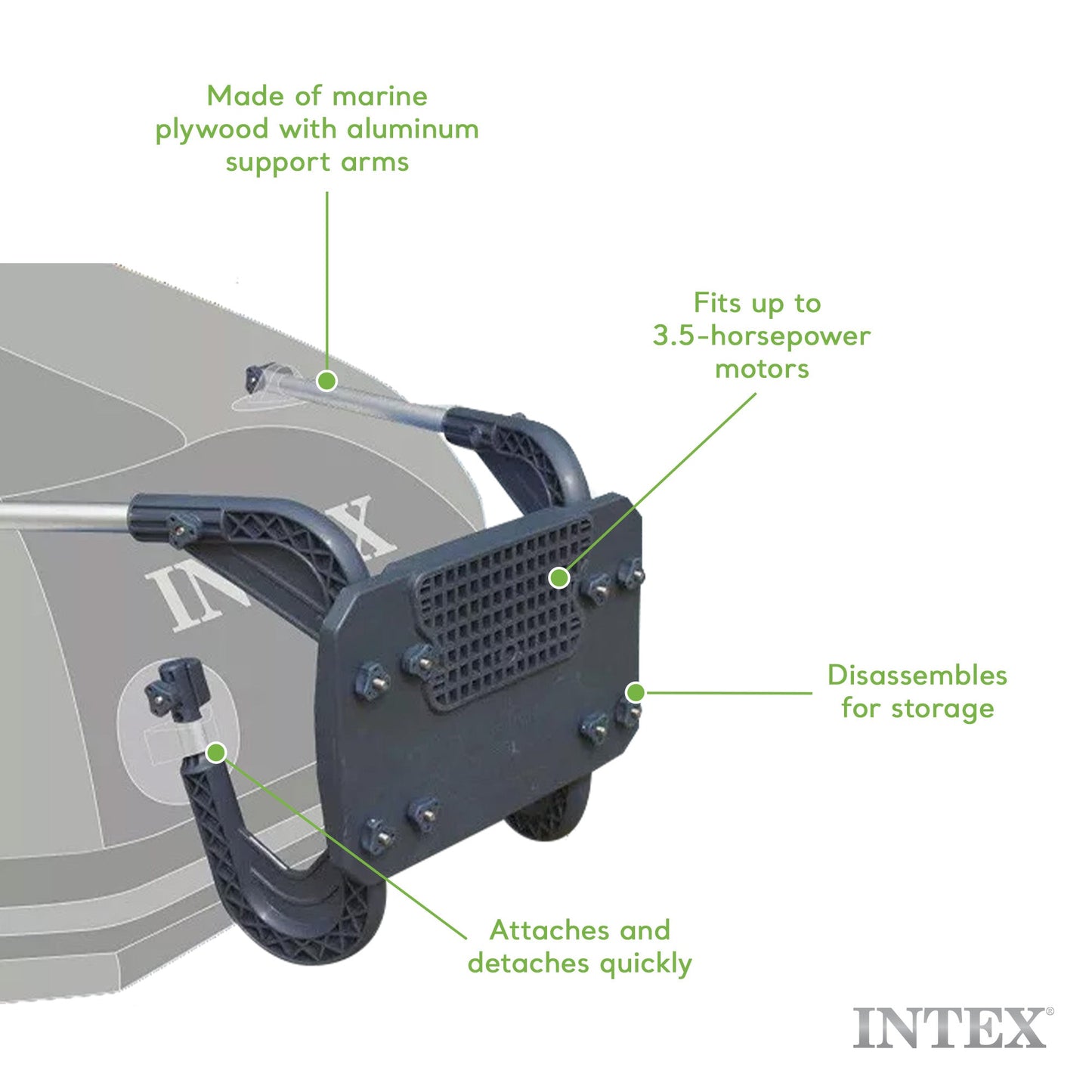 Made of marine plywood with aluminum support arms

Fits up to 3.5-horsepower motors

INTEX

Disassembles for storage

Attaches and detaches quickly

INTEX®