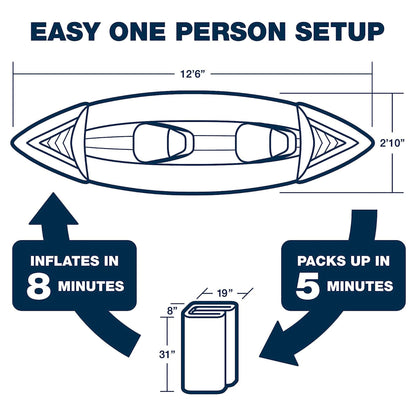 EASY ONE PERSON SETUP

12'6"

2'10"

INFLATES IN 8 MINUTES

PACKS UP IN 5 MINUTES

19"

8"

31"