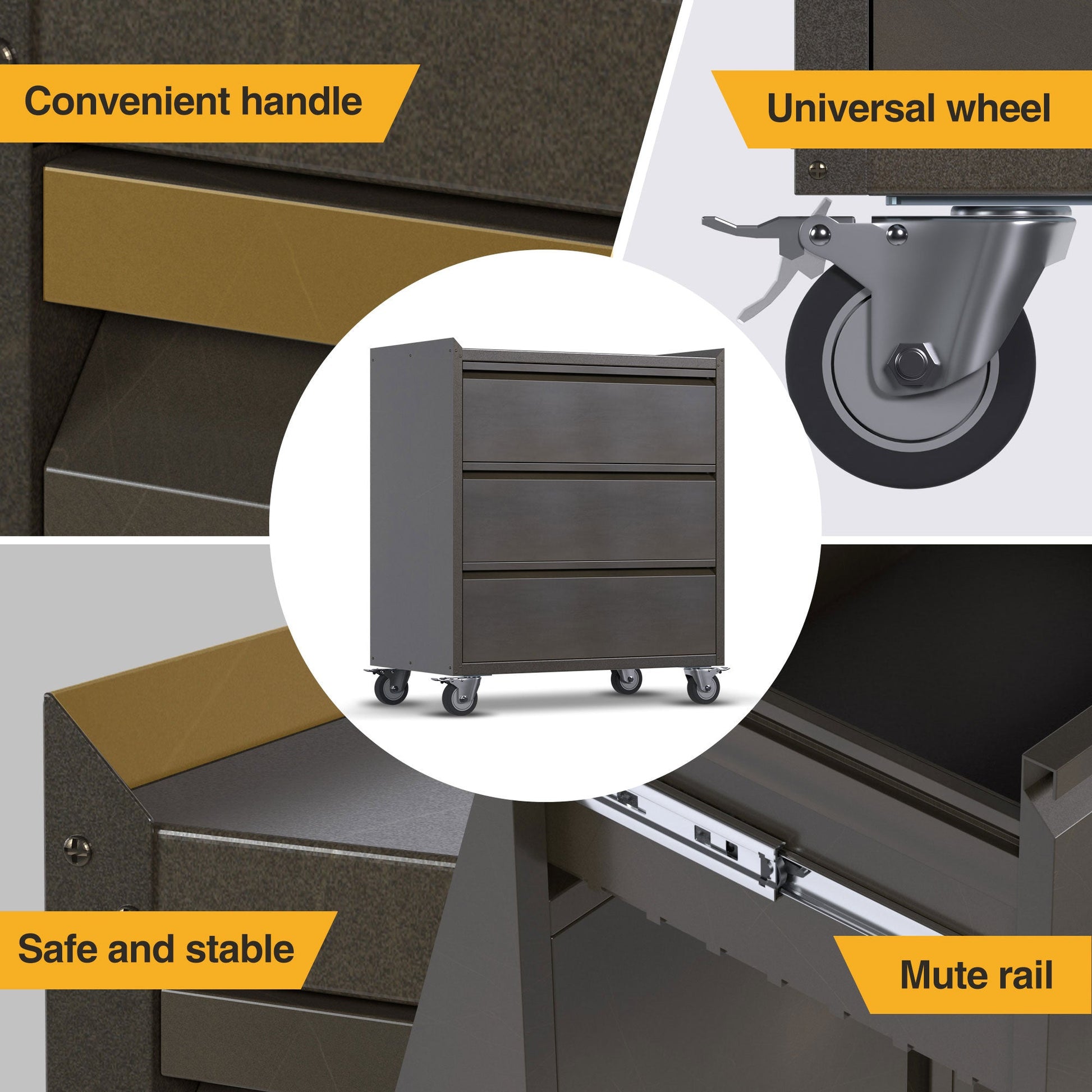 Convenient handle

Universal wheel

Safe and stable

Mute rail