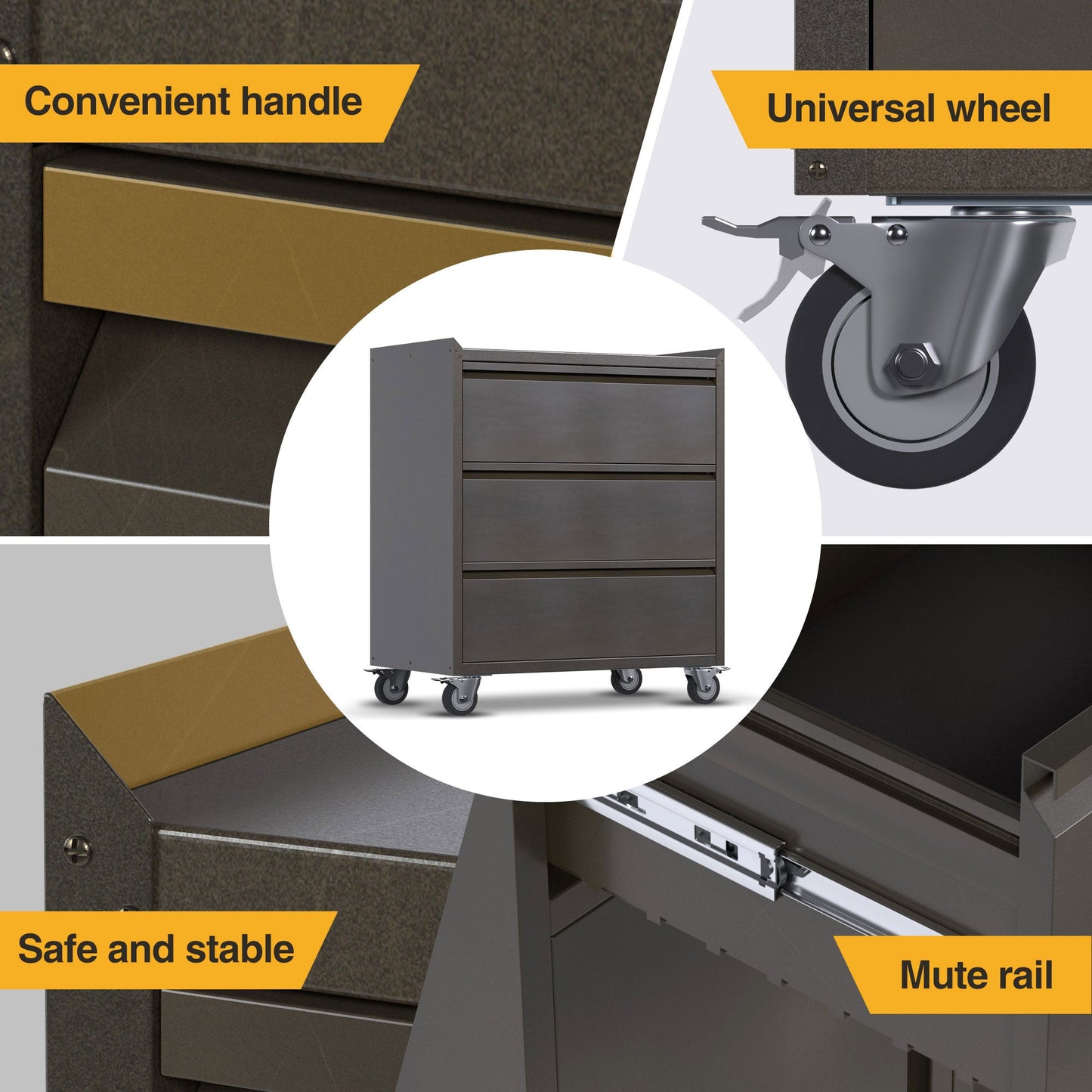 Convenient handle

Universal wheel

Safe and stable

Mute rail