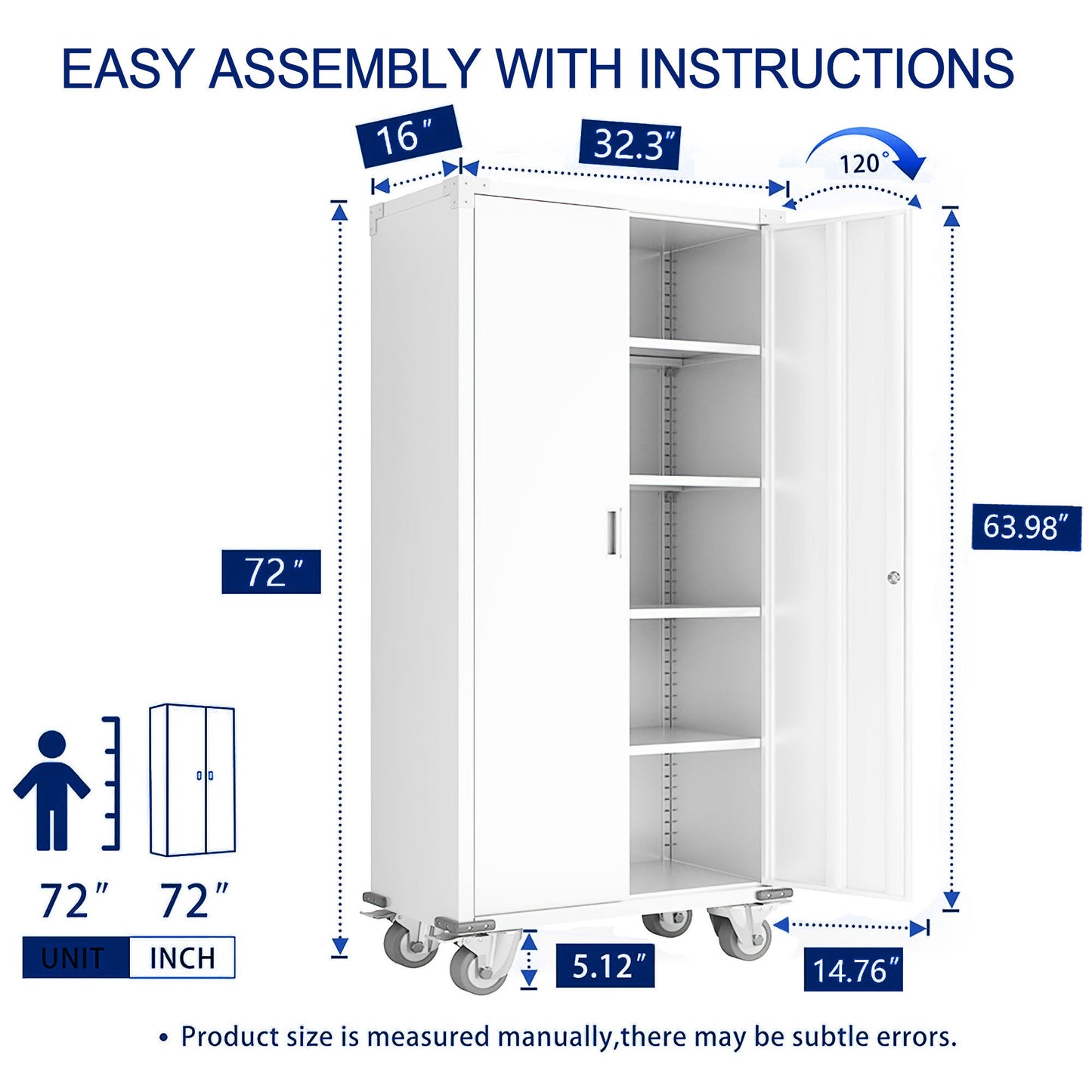 EASY ASSEMBLY WITH INSTRUCTIONS

16″

32.3″

120°

72″

63.98″

72″ 72″

UNIT INCH

5.12″

14.76″

• Product size is measured manually,there may be subtle errors.