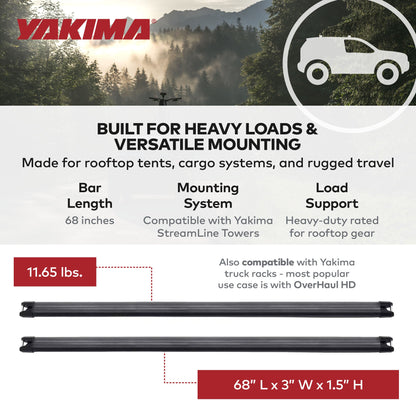 YAKIMA

BUILT FOR HEAVY LOADS & VERSATILE MOUNTING

Made for rooftop tents, cargo systems, and rugged travel

Bar Length
68 inches

Mounting System
Compatible with Yakima StreamLine Towers

Load Support
Heavy-duty rated for rooftop gear

11.65 lbs.

Also compatible with Yakima truck racks - most popular use case is with OverHaul HD

68" L x 3" W x 1.5" H