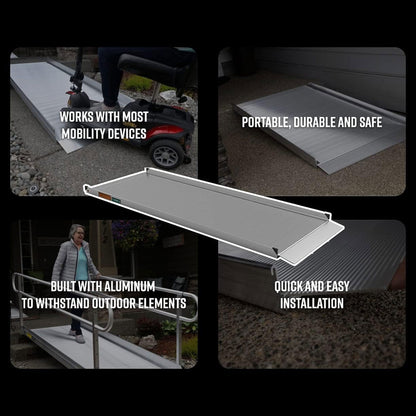 WORKS WITH MOST MOBILITY DEVICES

PORTABLE, DURABLE AND SAFE

BUILT WITH ALUMINUM TO WITHSTAND OUTDOOR ELEMENTS

QUICK AND EASY INSTALLATION