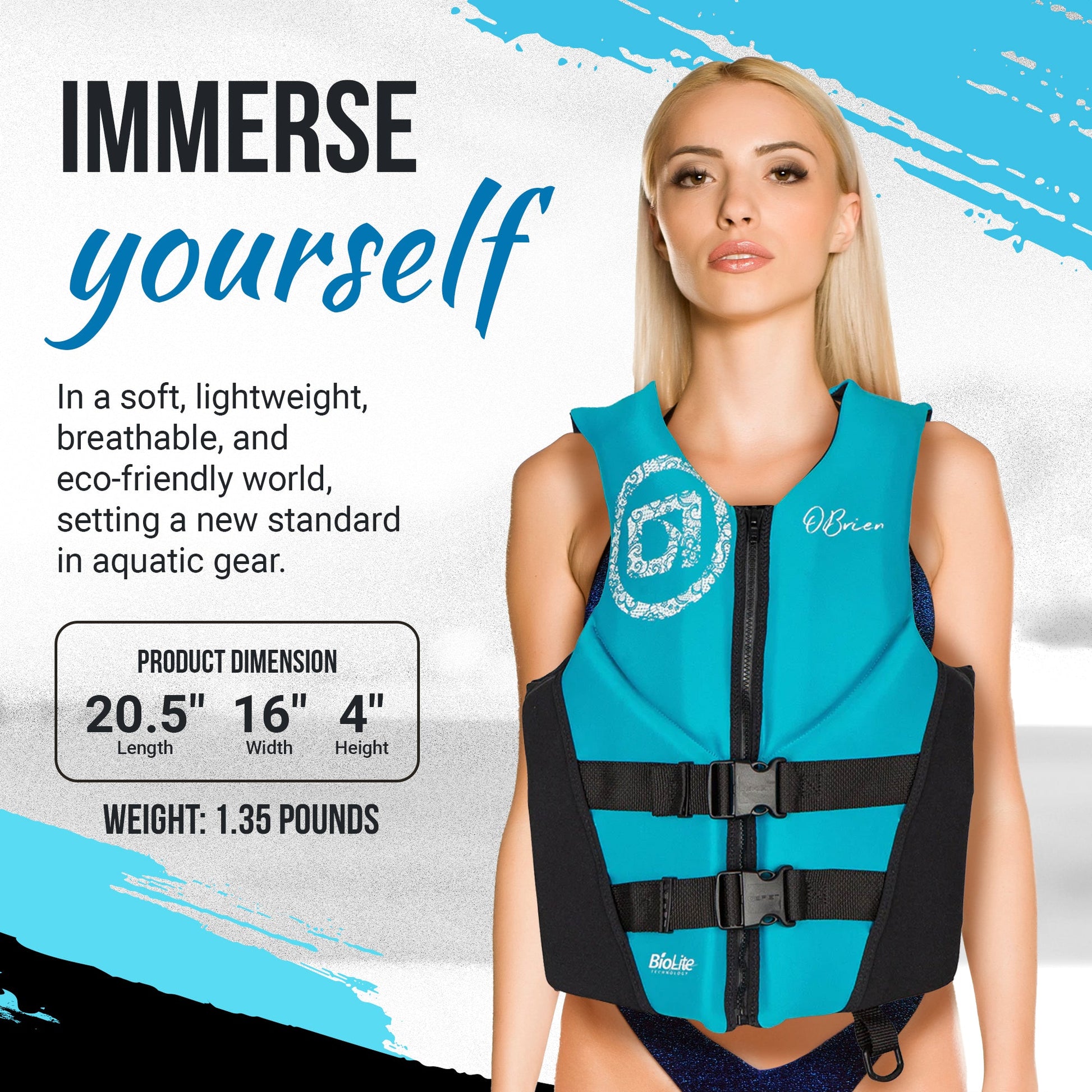 IMMERSE yourself

In a soft, lightweight, breathable, and eco-friendly world, setting a new standard in aquatic gear.

PRODUCT DIMENSION

20.5" Length 16" Width 4" Height

WEIGHT: 1.35 POUNDS

O'Brien

BioLite TECHNOLOGY