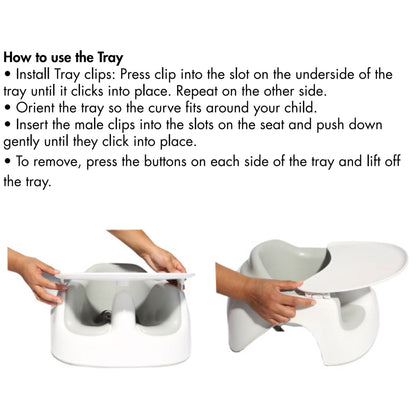 How to use the Tray

• Install Tray clips: Press clip into the slot on the underside of the tray until it clicks into place. Repeat on the other side.
• Orient the tray so the curve fits around your child.
• Insert the male clips into the slots on the seat and push down gently until they click into place.
• To remove, press the buttons on each side of the tray and lift off the tray.