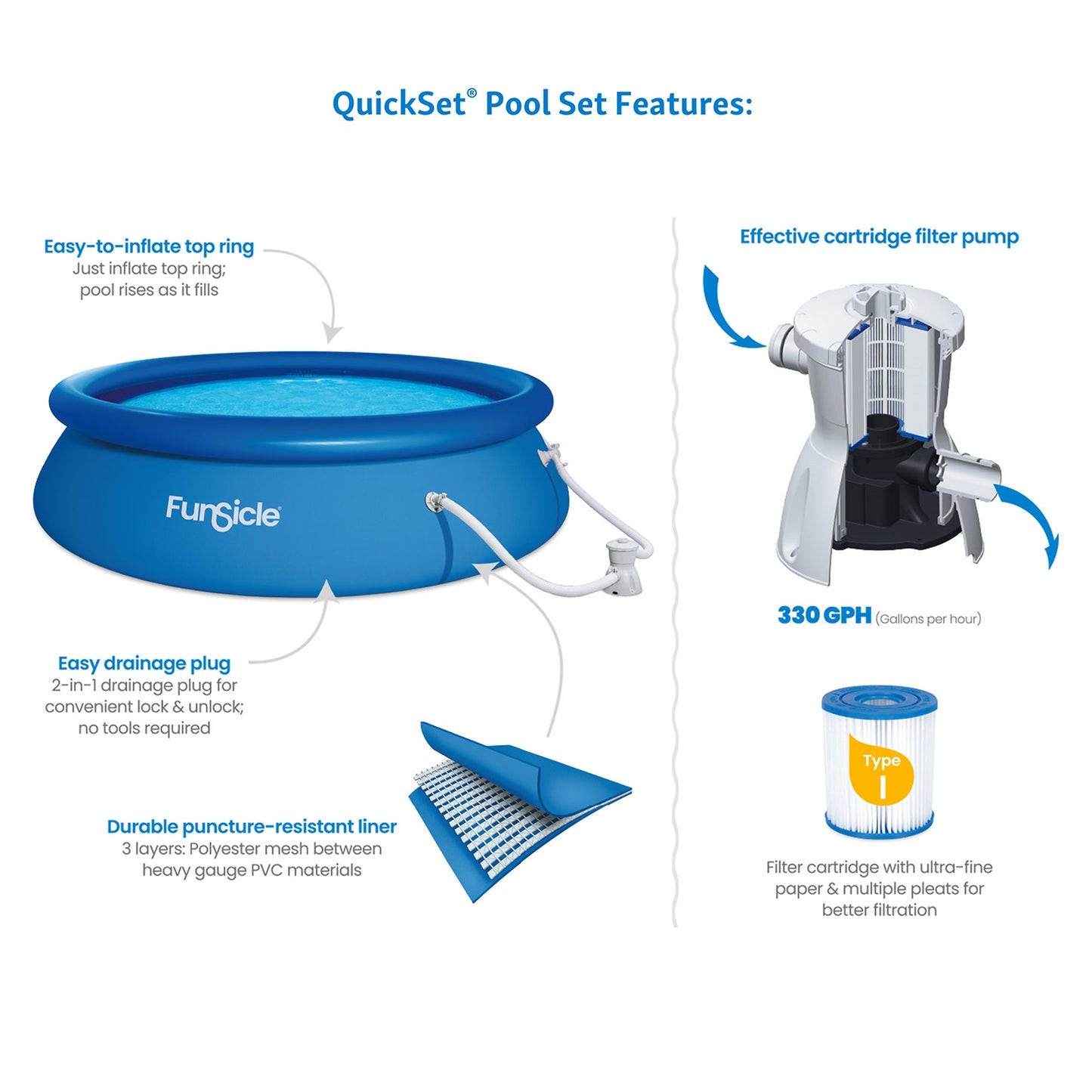 QuickSet® Pool Set Features:

Easy-to-inflate top ring
Just inflate top ring; pool rises as it fills

Funsicle

Easy drainage plug
2-in-1 drainage plug for convenient lock & unlock; no tools required

Durable puncture-resistant liner
3 layers: Polyester mesh between heavy gauge PVC materials

Effective cartridge filter pump

330 GPH (Gallons per hour)

Type I

Filter cartridge with ultra-fine paper & multiple pleats for better filtration