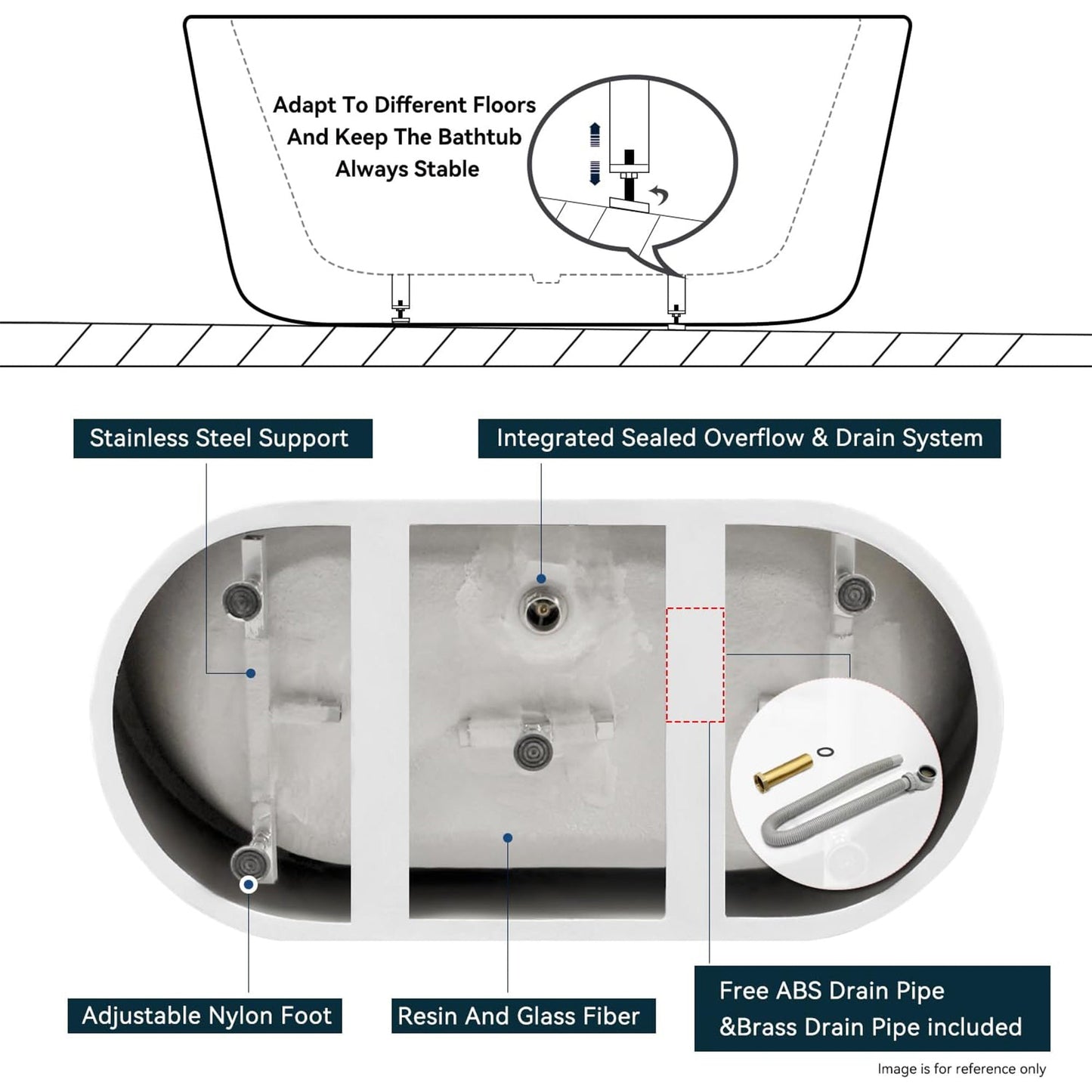 Adapt To Different Floors And Keep The Bathtub Always Stable

Stainless Steel Support

Integrated Sealed Overflow & Drain System

Adjustable Nylon Foot

Resin And Glass Fiber

Free ABS Drain Pipe &Brass Drain Pipe included

Image is for reference only