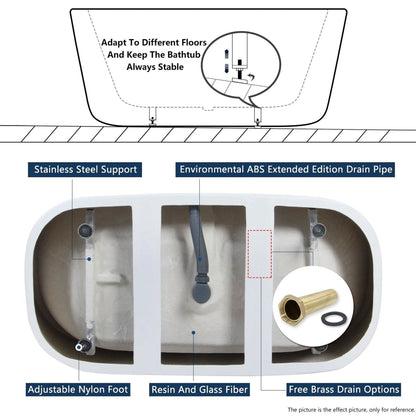 Adapt To Different Floors
And Keep The Bathtub
Always Stable

Stainless Steel Support

Environmental ABS Extended Edition Drain Pipe

Adjustable Nylon Foot

Resin And Glass Fiber

Free Brass Drain Options

The picture is the effect picture, only for reference.