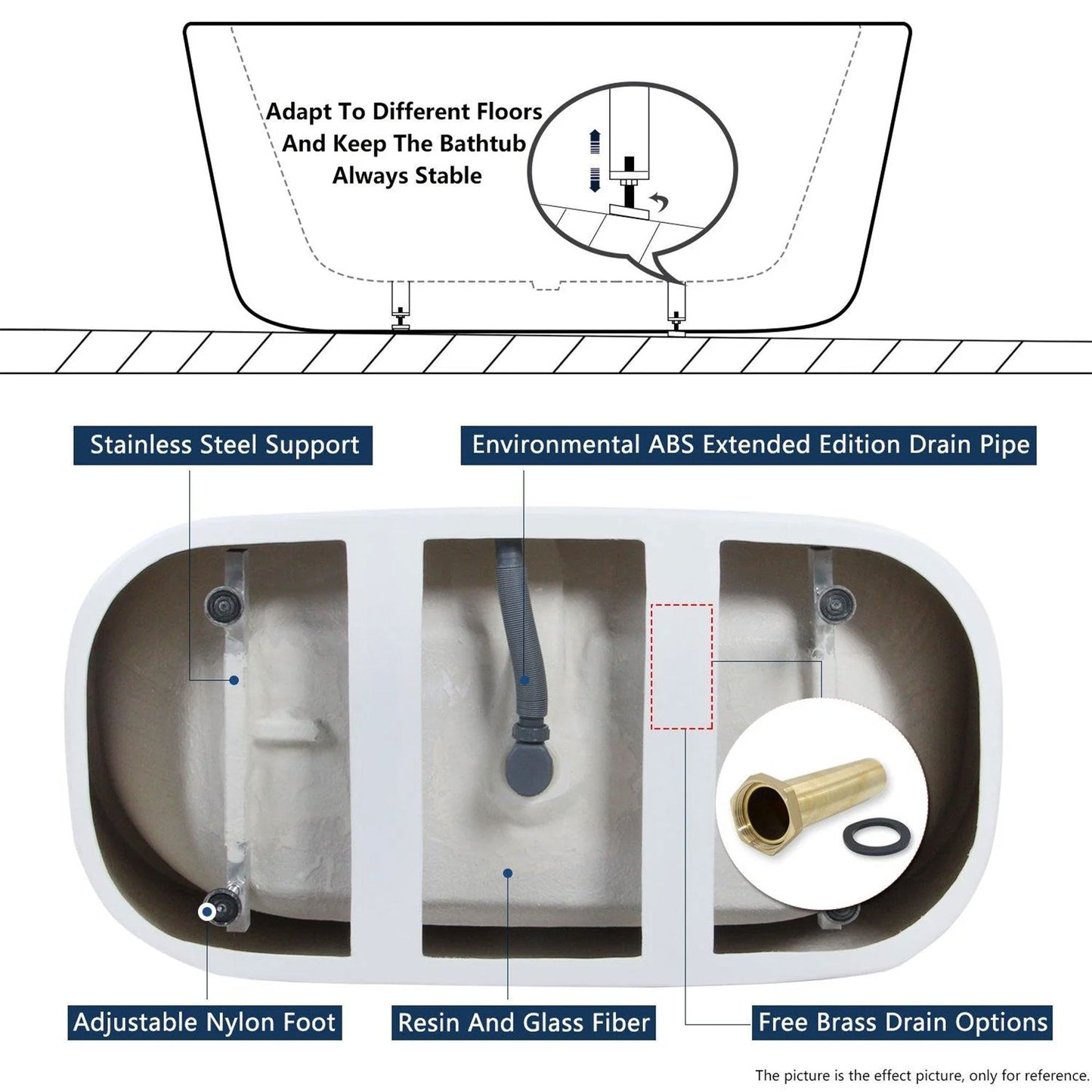 Adapt To Different Floors
And Keep The Bathtub
Always Stable

Stainless Steel Support

Environmental ABS Extended Edition Drain Pipe

Adjustable Nylon Foot

Resin And Glass Fiber

Free Brass Drain Options

The picture is the effect picture, only for reference.