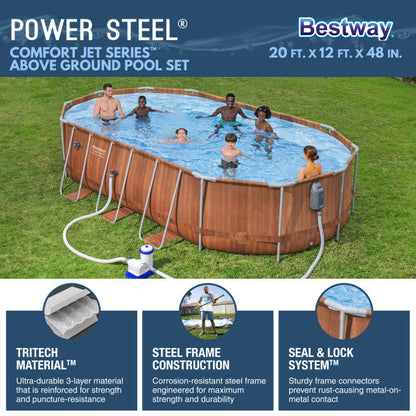 POWER STEEL®
COMFORT JET SERIES™
ABOVE GROUND POOL SET

Bestway
20 FT. X 12 FT. X 48 IN.

TRITECH MATERIAL™
Ultra-durable 3-layer material that is reinforced for strength and puncture-resistance

STEEL FRAME CONSTRUCTION
Corrosion-resistant steel frame engineered for maximum strength and durability

SEAL & LOCK SYSTEM™
Sturdy frame connectors prevent rust-causing metal-on-metal contact