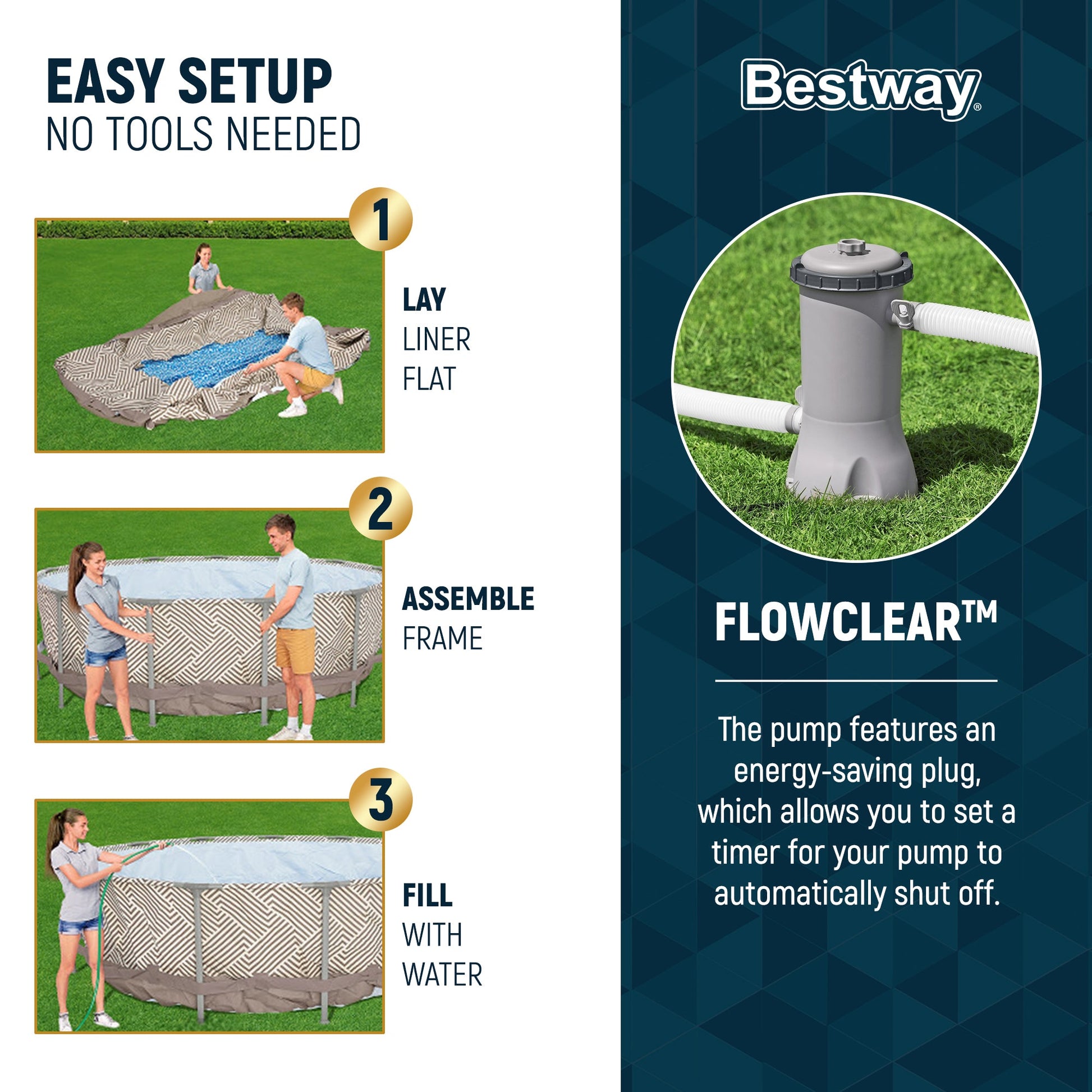 EASY SETUP
NO TOOLS NEEDED

1

LAY
LINER
FLAT

2

ASSEMBLE
FRAME

3

FILL
WITH
WATER

Bestway®

FLOWCLEAR™

The pump features an energy-saving plug, which allows you to set a timer for your pump to automatically shut off.