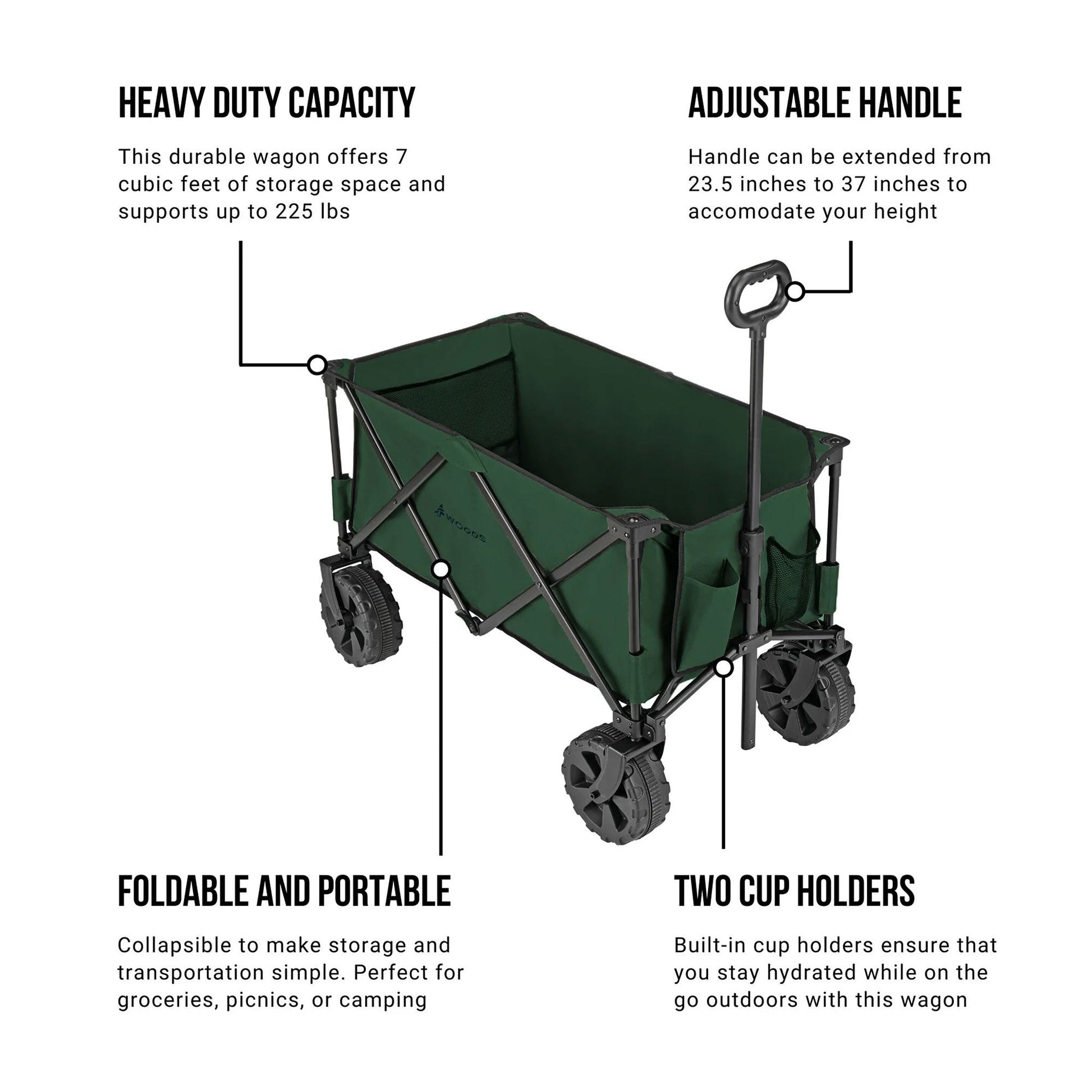 HEAVY DUTY CAPACITY

This durable wagon offers 7 cubic feet of storage space and supports up to 225 lbs

ADJUSTABLE HANDLE

Handle can be extended from 23.5 inches to 37 inches to accomodate your height

WOODS

FOLDABLE AND PORTABLE

Collapsible to make storage and transportation simple. Perfect for groceries, picnics, or camping

TWO CUP HOLDERS

Built-in cup holders ensure that you stay hydrated while on the go outdoors with this wagon