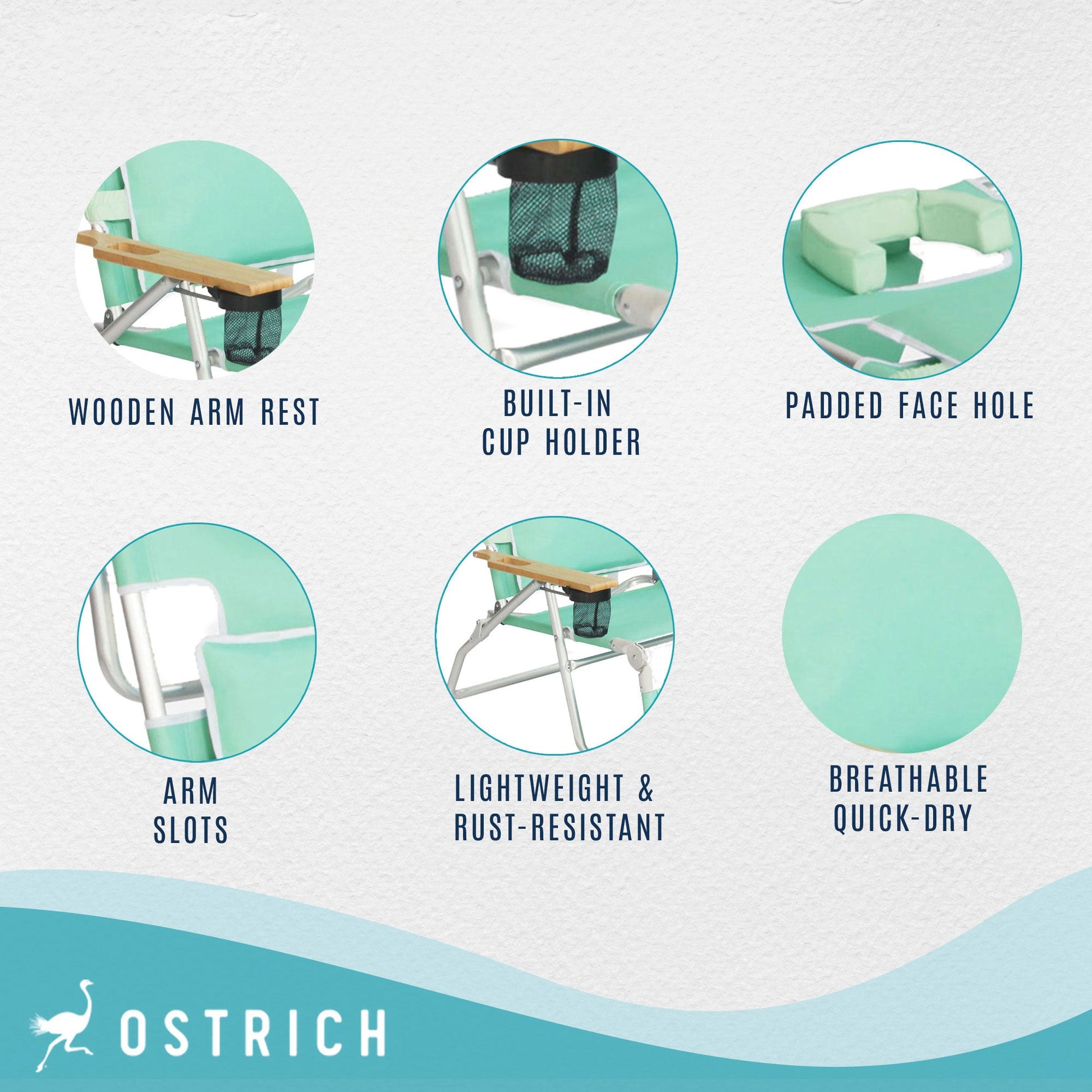 WOODEN ARM REST

BUILT-IN CUP HOLDER

PADDED FACE HOLE

ARM SLOTS

LIGHTWEIGHT & RUST-RESISTANT

BREATHABLE QUICK-DRY

OSTRICH