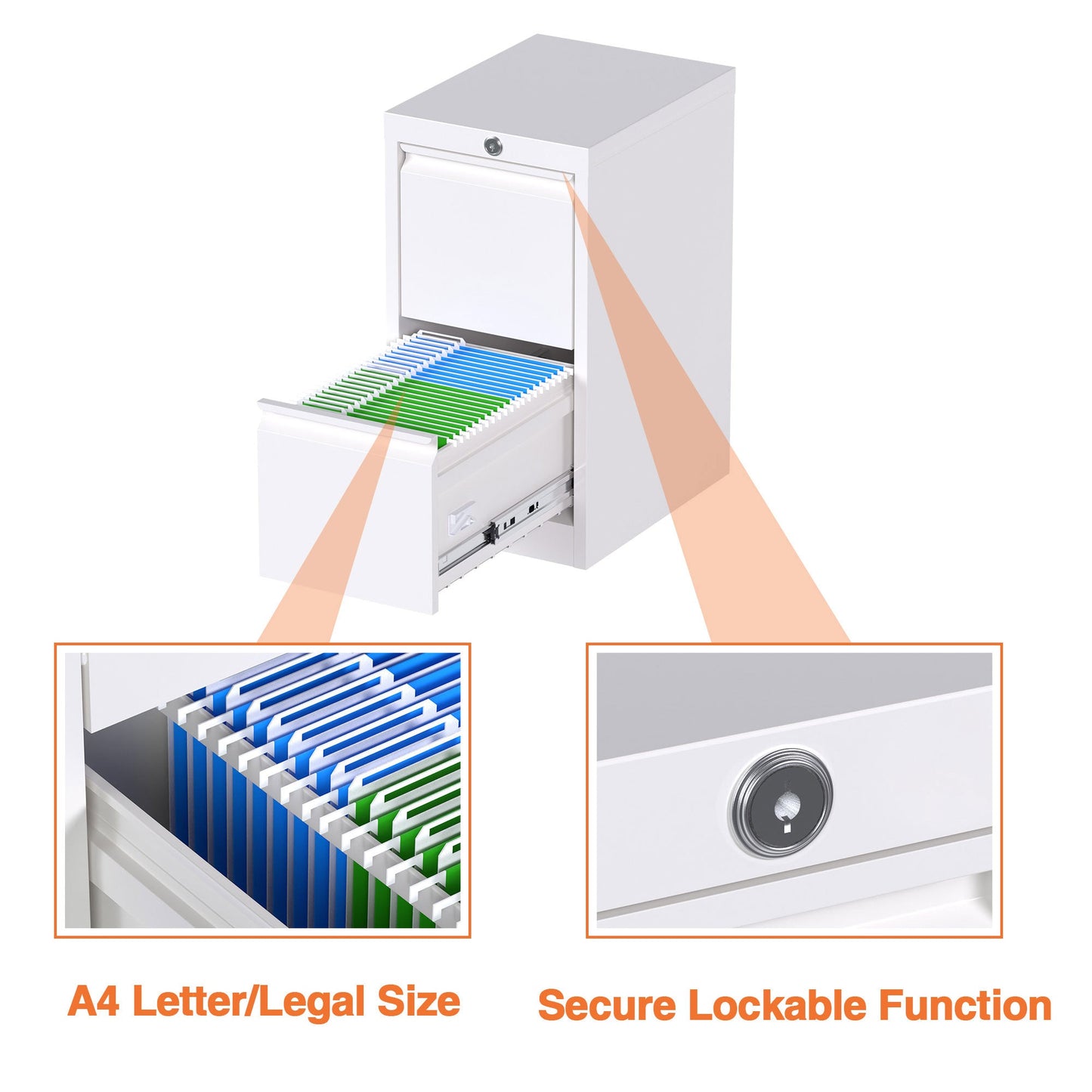 A4 Letter/Legal Size

Secure Lockable Function