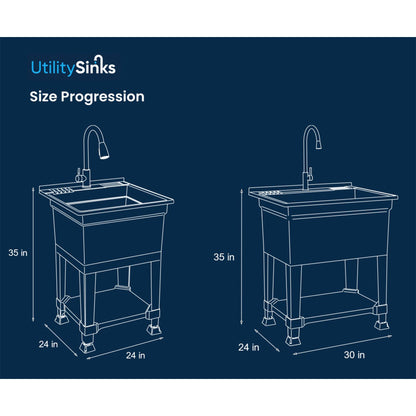 UtilitySinks

Size Progression

35 in

24 in

24 in

35 in

24 in

30 in