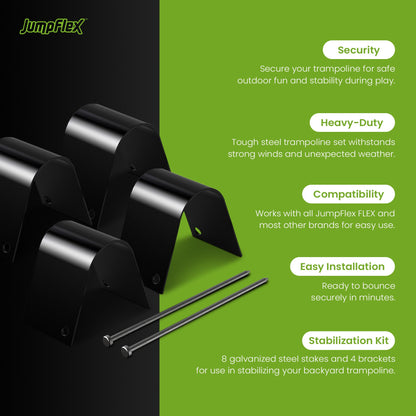 JumpFlex

Security

Secure your trampoline for safe outdoor fun and stability during play.

Heavy-Duty

Tough steel trampoline set withstands strong winds and unexpected weather.

Compatibility

Works with all JumpFlex FLEX and most other brands for easy use.

Easy Installation

Ready to bounce securely in minutes.

Stabilization Kit

8 galvanized steel stakes and 4 brackets for use in stabilizing your backyard trampoline.