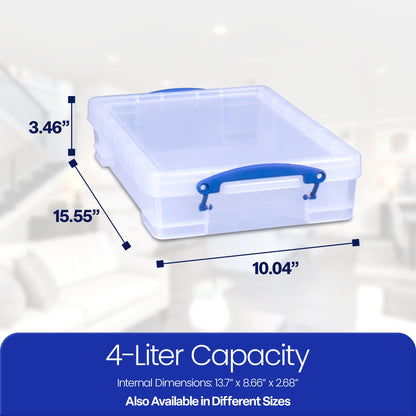 3.46”

15.55”

10.04”

4-Liter Capacity

Internal Dimensions: 13.7” x 8.66” x 2.68”

Also Available in Different Sizes