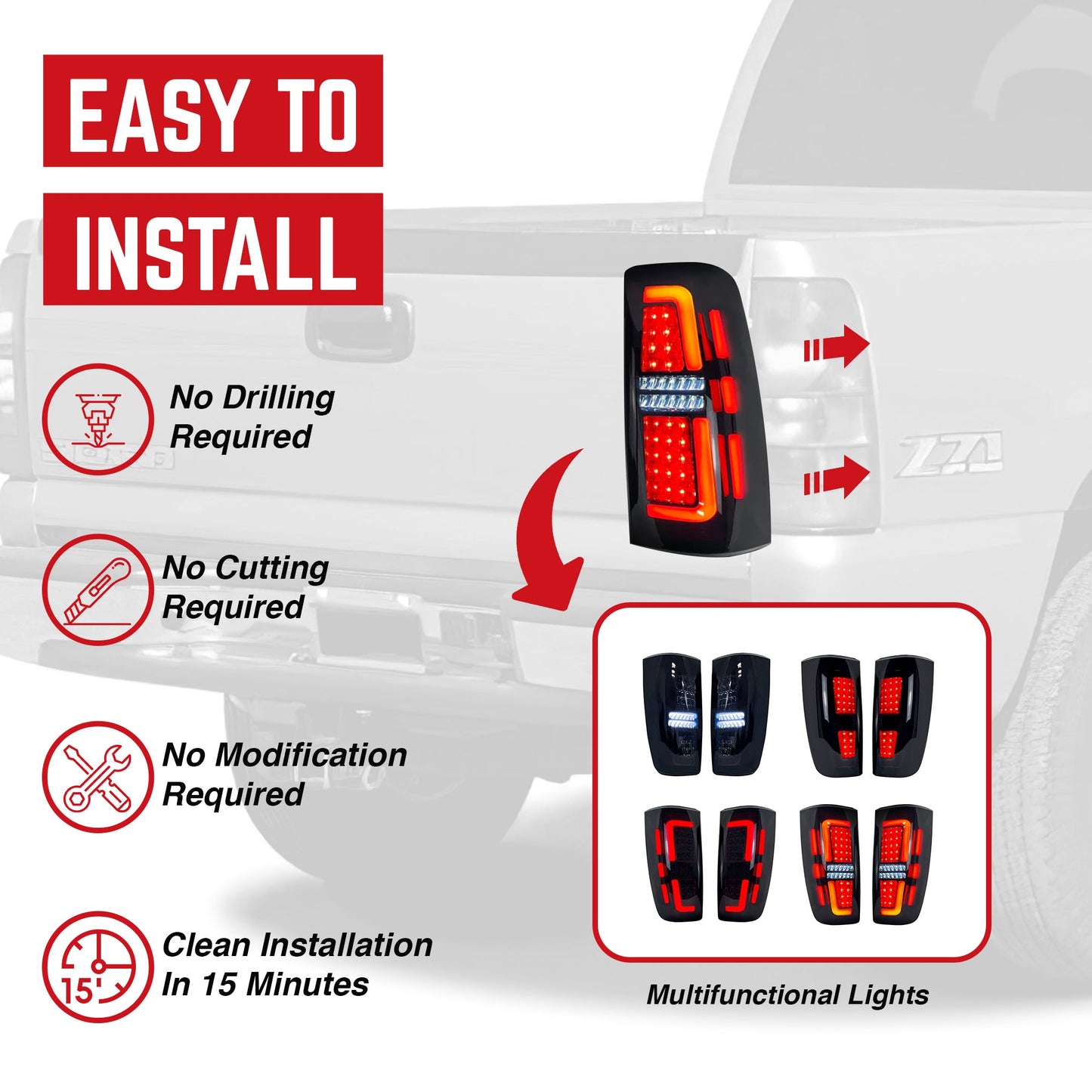 EASY TO

INSTALL

No Drilling Required

No Cutting Required

No Modification Required

15'

Clean Installation In 15 Minutes

Z71

Multifunctional Lights