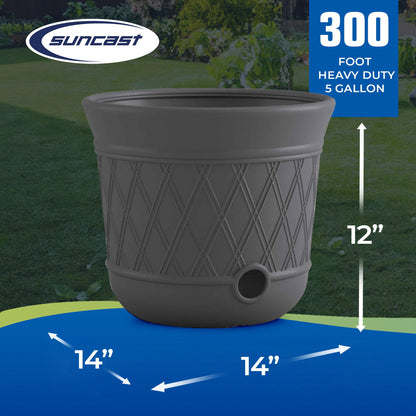 suncast

300
FOOT
HEAVY DUTY
5 GALLON

12”

14”

14”