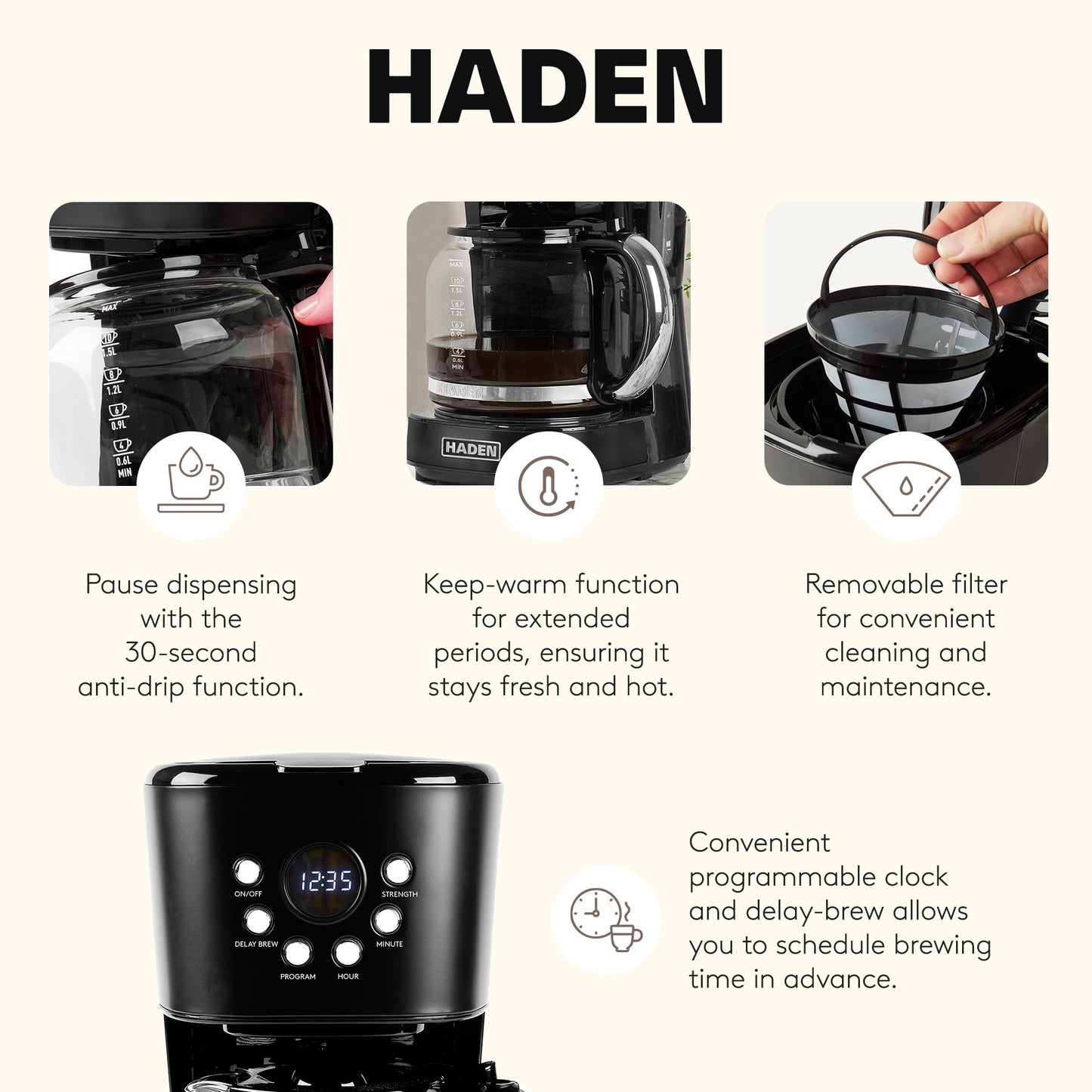 HADEN

MAX
10
1.5L
8
1.2L
6
0.9L
4
0.6L
MIN

MAX
10
1.5L
8
1.2L
6
0.9L
4
0.6L
MIN
HADEN
HADEN

Pause dispensing with the 30-second anti-drip function.

Keep-warm function for extended periods, ensuring it stays fresh and hot.

Removable filter for convenient cleaning and maintenance.

12:35
ON/OFF
STRENGTH
DELAY BREW
MINUTE
PROGRAM
HOUR

Convenient programmable clock and delay-brew allows you to schedule brewing time in advance.