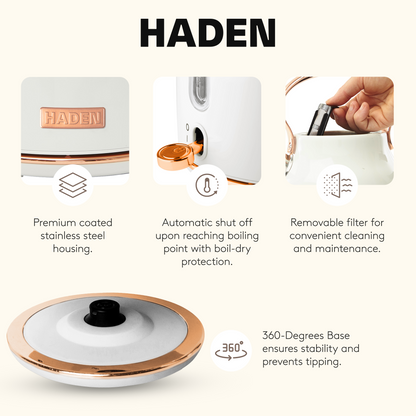 HADEN

HADEN

Premium coated stainless steel housing.

Automatic shut off upon reaching boiling point with boil-dry protection.

Removable filter for convenient cleaning and maintenance.

360°

360-Degrees Base ensures stability and prevents tipping.