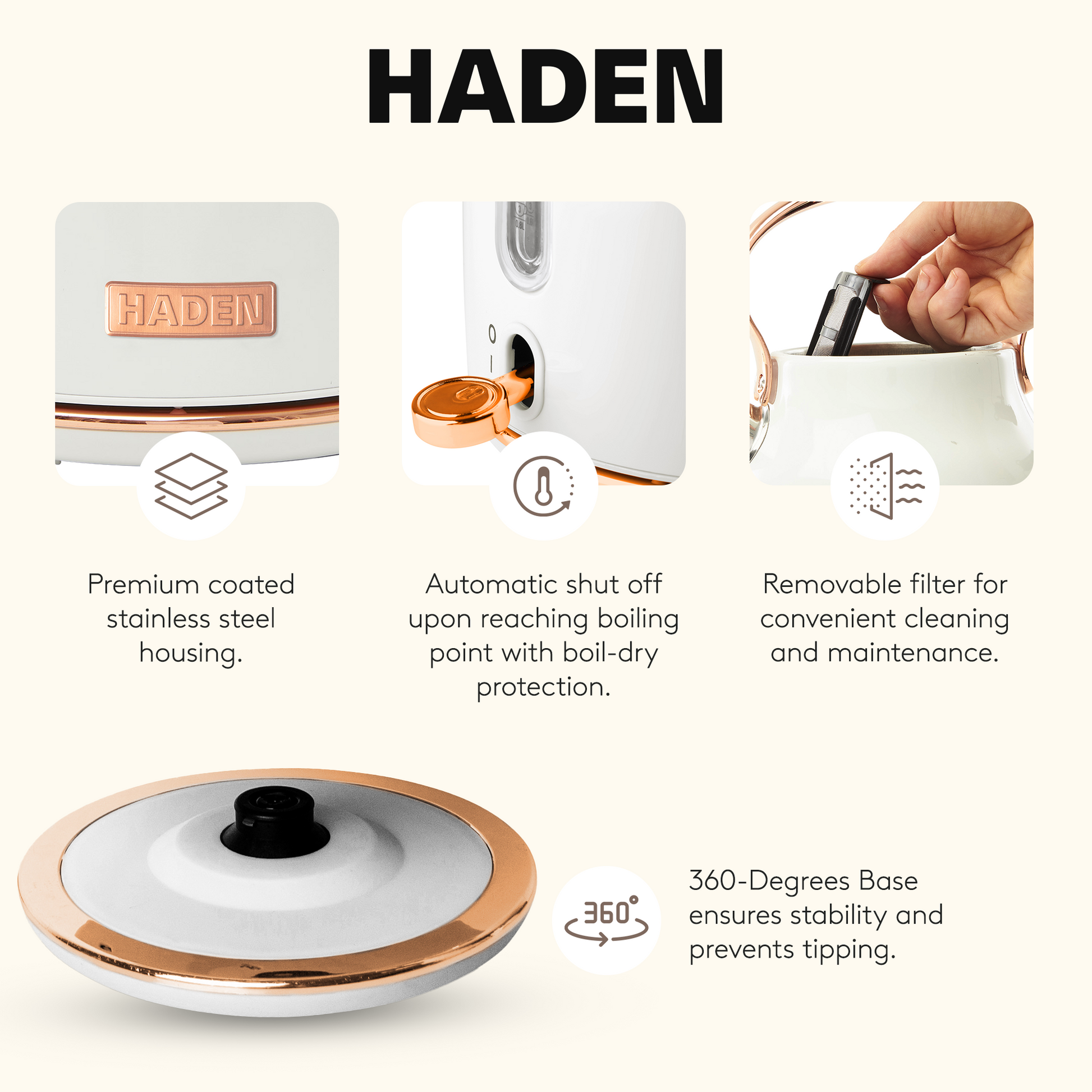 HADEN

HADEN

O
I

Premium coated stainless steel housing.

Automatic shut off upon reaching boiling point with boil-dry protection.

Removable filter for convenient cleaning and maintenance.

360°

360-Degrees Base ensures stability and prevents tipping.