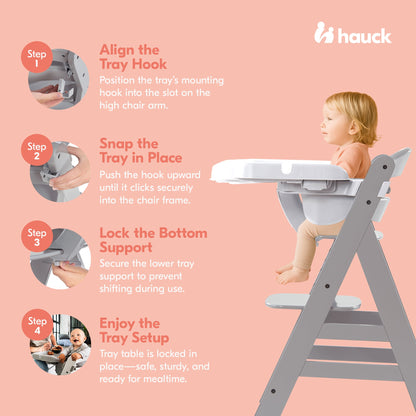 hauck

Step 1

Align the Tray Hook

Position the tray's mounting hook into the slot on the high chair arm.

Step 2

Snap the Tray in Place

Push the hook upward until it clicks securely into the chair frame.

Step 3

Lock the Bottom Support

Secure the lower tray support to prevent shifting during use.

Step 4

Enjoy the Tray Setup

Tray table is locked in place—safe, sturdy, and ready for mealtime.