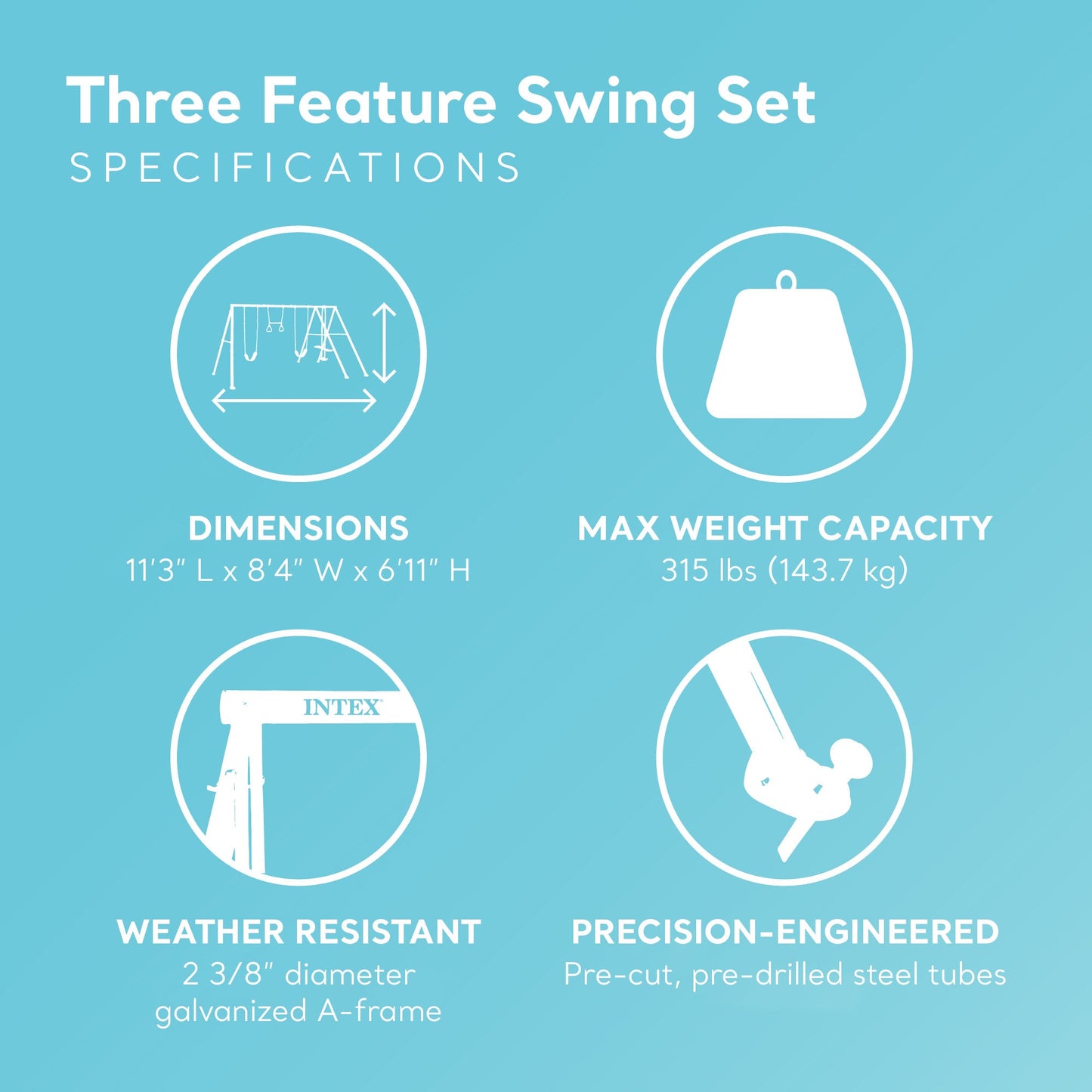 Three Feature Swing Set
SPECIFICATIONS

DIMENSIONS
11'3" L x 8'4" W x 6'11" H

MAX WEIGHT CAPACITY
315 lbs (143.7 kg)

INTEX

WEATHER RESISTANT
2 3/8" diameter galvanized A-frame

PRECISION-ENGINEERED
Pre-cut, pre-drilled steel tubes