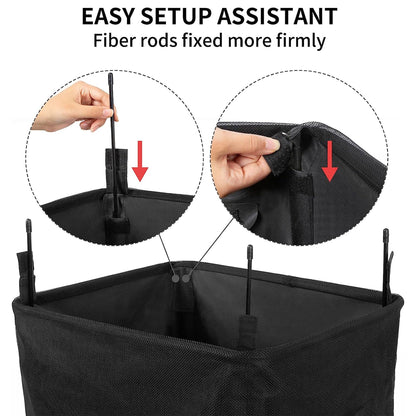 EASY SETUP ASSISTANT
Fiber rods fixed more firmly