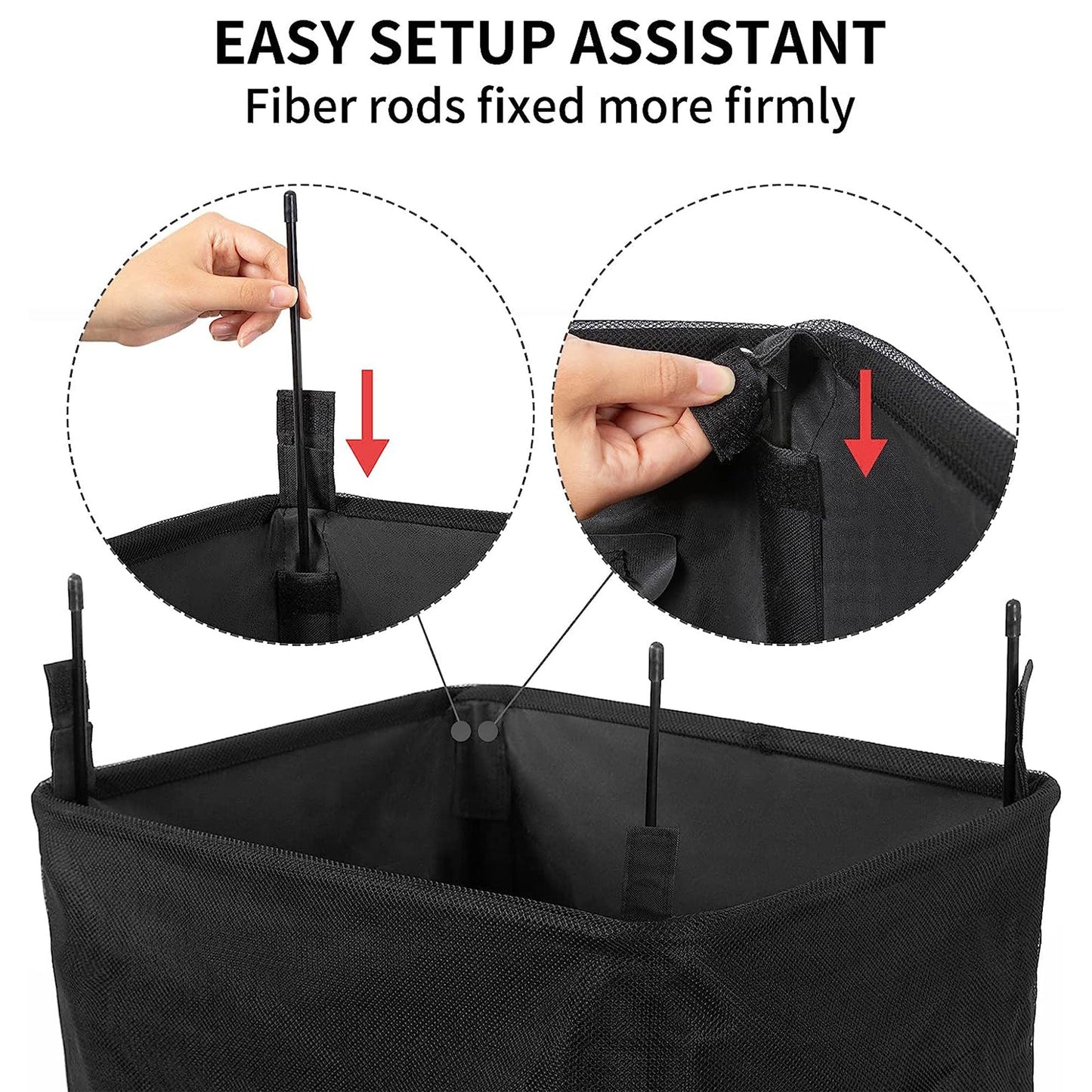 EASY SETUP ASSISTANT
Fiber rods fixed more firmly