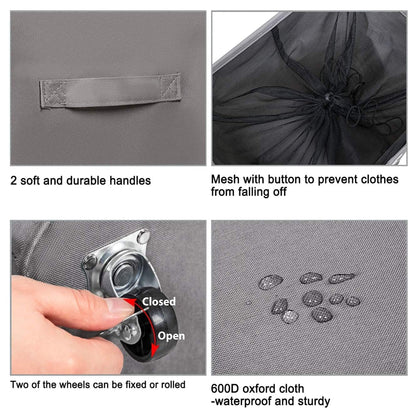 2 soft and durable handles

Mesh with button to prevent clothes from falling off

Closed

Open

Two of the wheels can be fixed or rolled

600D oxford cloth
-waterproof and sturdy