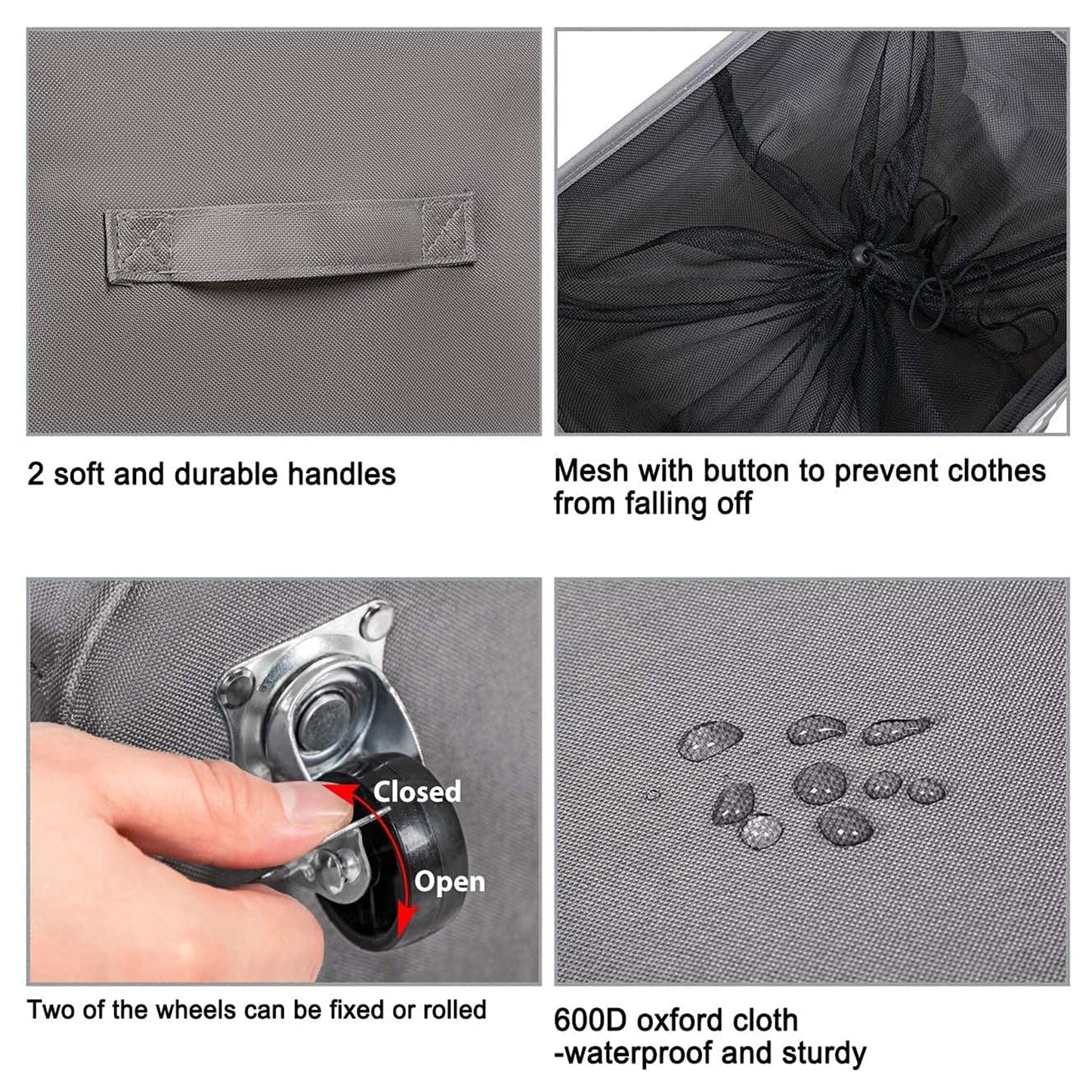 2 soft and durable handles

Mesh with button to prevent clothes from falling off

Closed

Open

Two of the wheels can be fixed or rolled

600D oxford cloth
-waterproof and sturdy