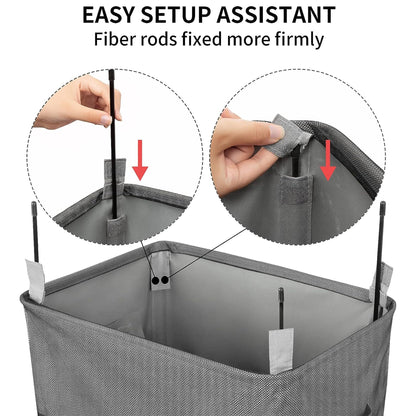 EASY SETUP ASSISTANT
Fiber rods fixed more firmly