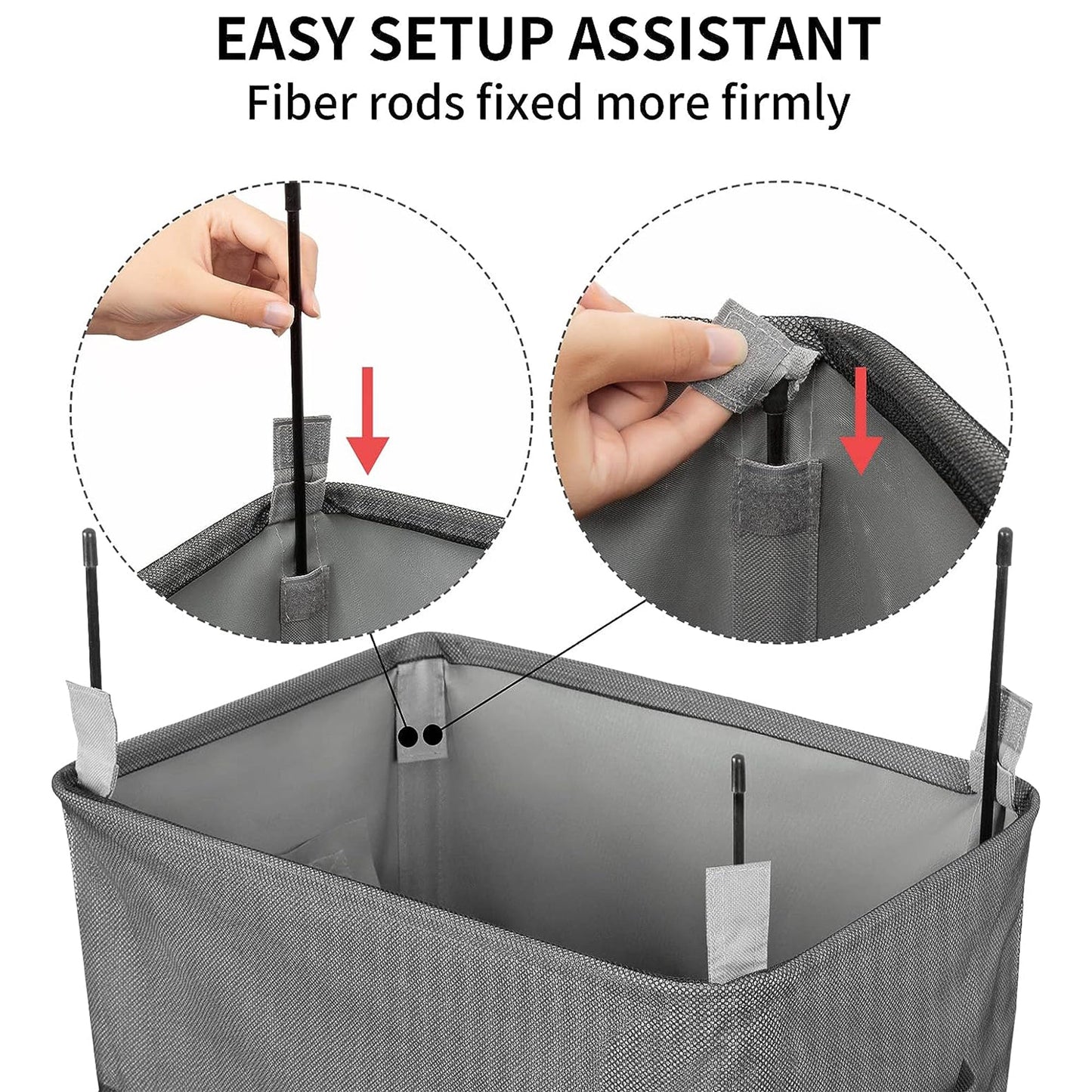 EASY SETUP ASSISTANT
Fiber rods fixed more firmly