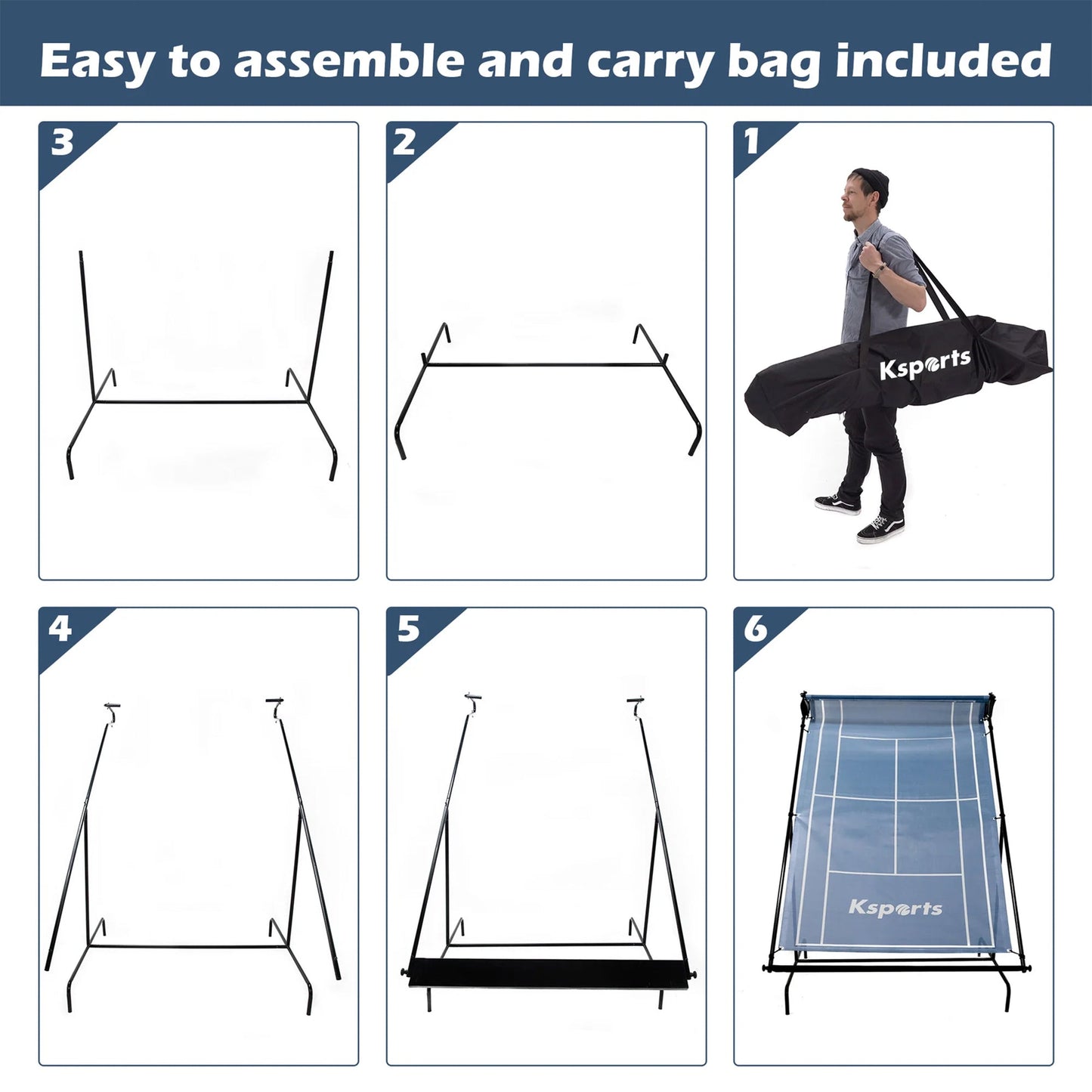 Easy to assemble and carry bag included

3

2

1

Ksports

4

5

6

Ksports