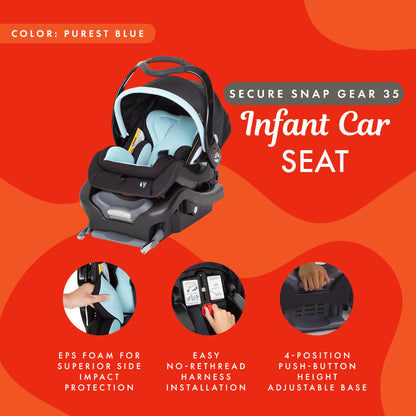 COLOR: PUREST BLUE

SECURE SNAP GEAR 35

Infant Car SEAT

EPS FOAM FOR SUPERIOR SIDE IMPACT PROTECTION

EASY NO-RETHREAD HARNESS INSTALLATION

4-POSITION PUSH-BUTTON HEIGHT ADJUSTABLE BASE