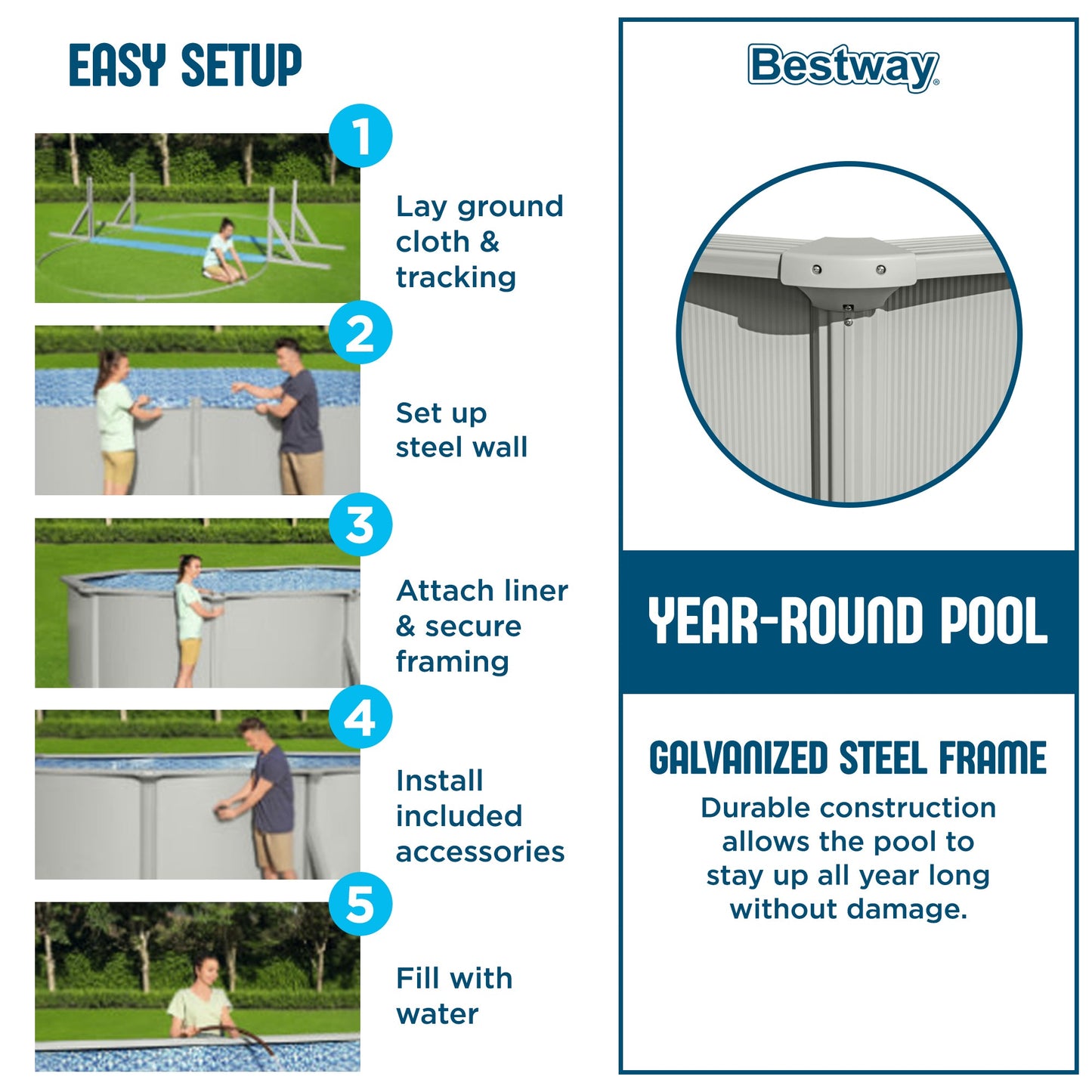 EASY SETUP

1

Lay ground cloth & tracking

2

Set up steel wall

3

Attach liner & secure framing

4

Install included accessories

5

Fill with water

Bestway®

YEAR-ROUND POOL

GALVANIZED STEEL FRAME

Durable construction allows the pool to stay up all year long without damage.