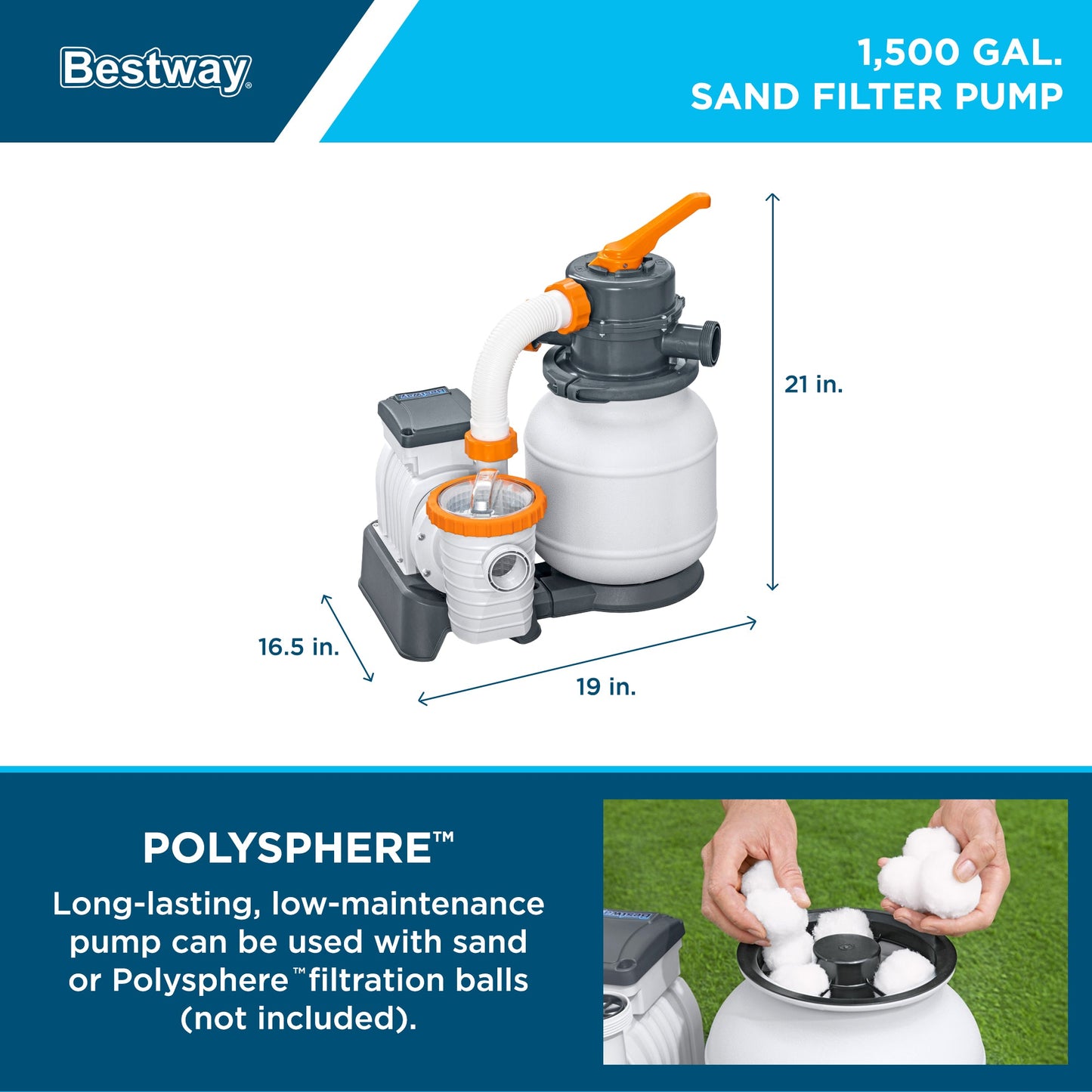 Bestway®

1,500 GAL.
SAND FILTER PUMP

21 in.

16.5 in.

19 in.

POLYSPHERE™
Long-lasting, low-maintenance pump can be used with sand or Polysphere™ filtration balls (not included).